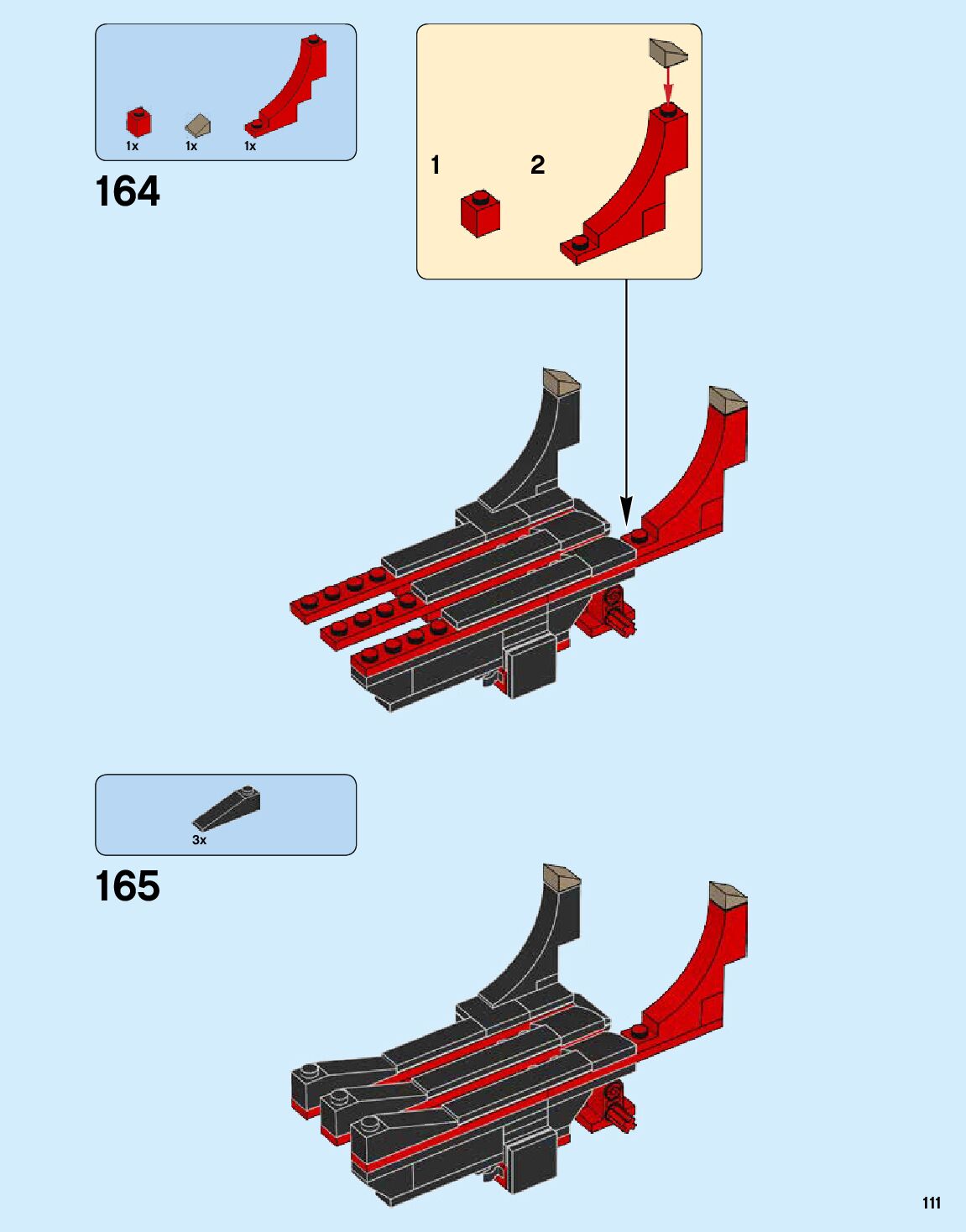 1x 1x 1x

164

1

2

3x

165

111