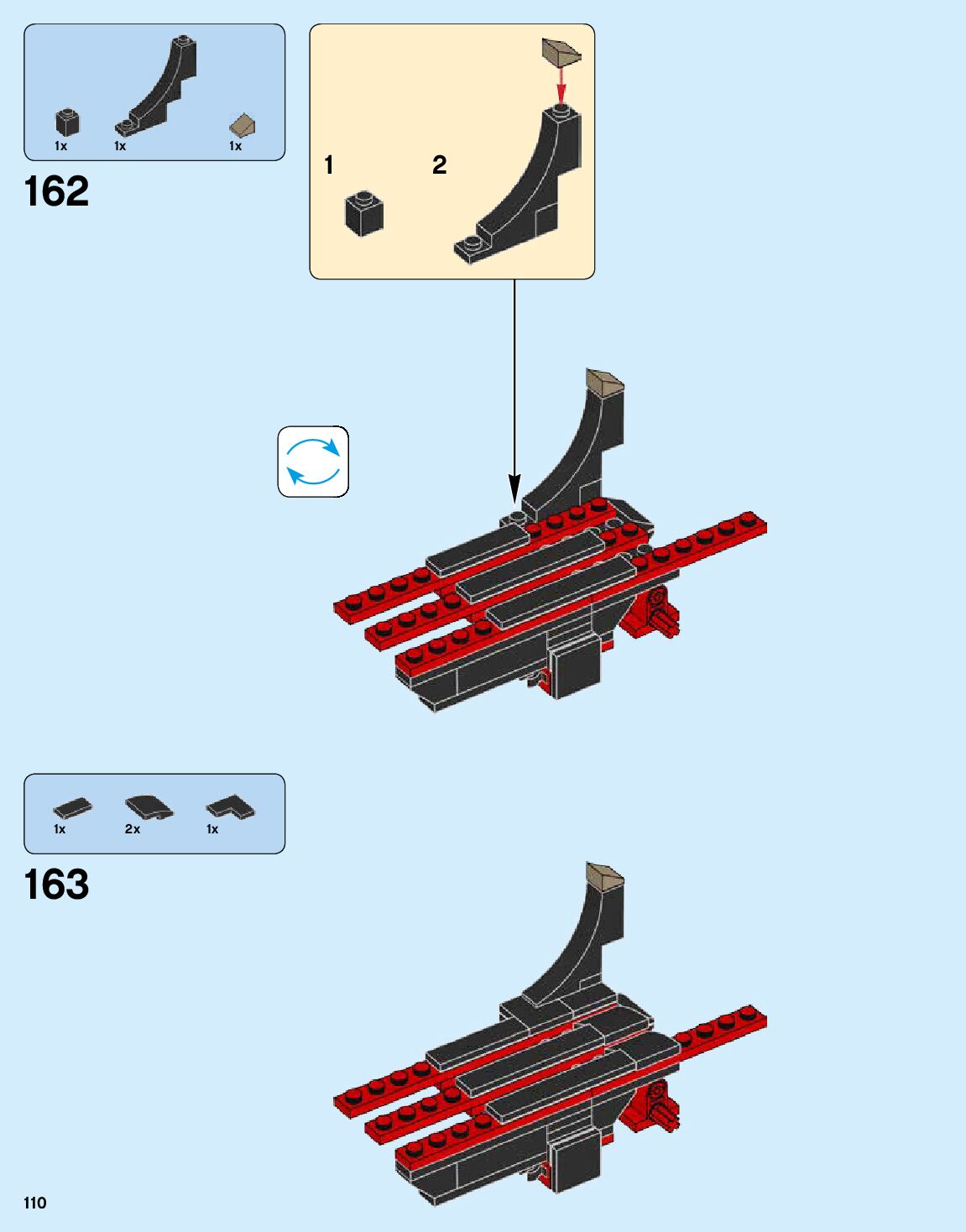 1x 1x 1x

162

1

2

1x 2x 1x

163

110