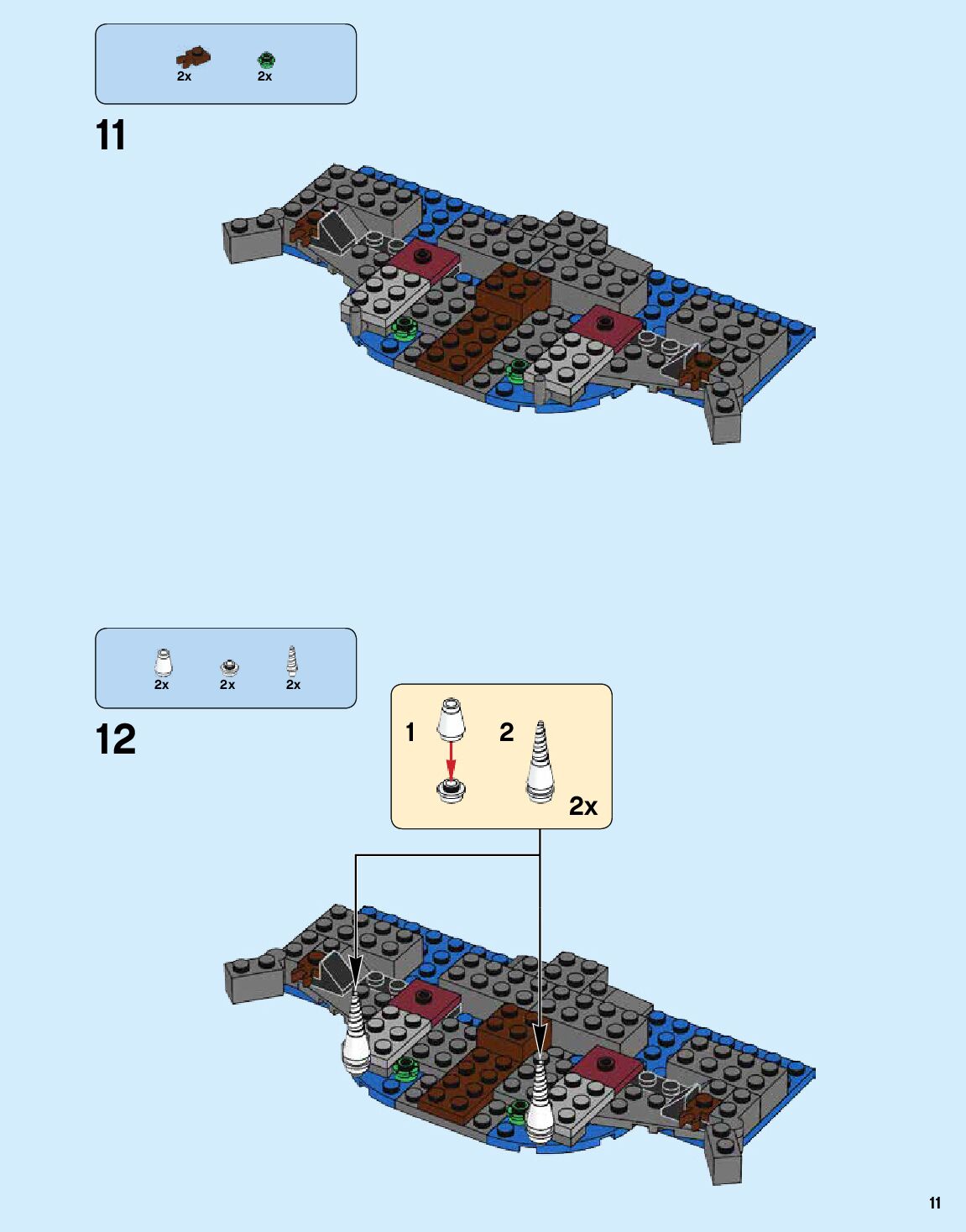 2x 2x

11

2x 2x 2x

12

1 2

2x

11