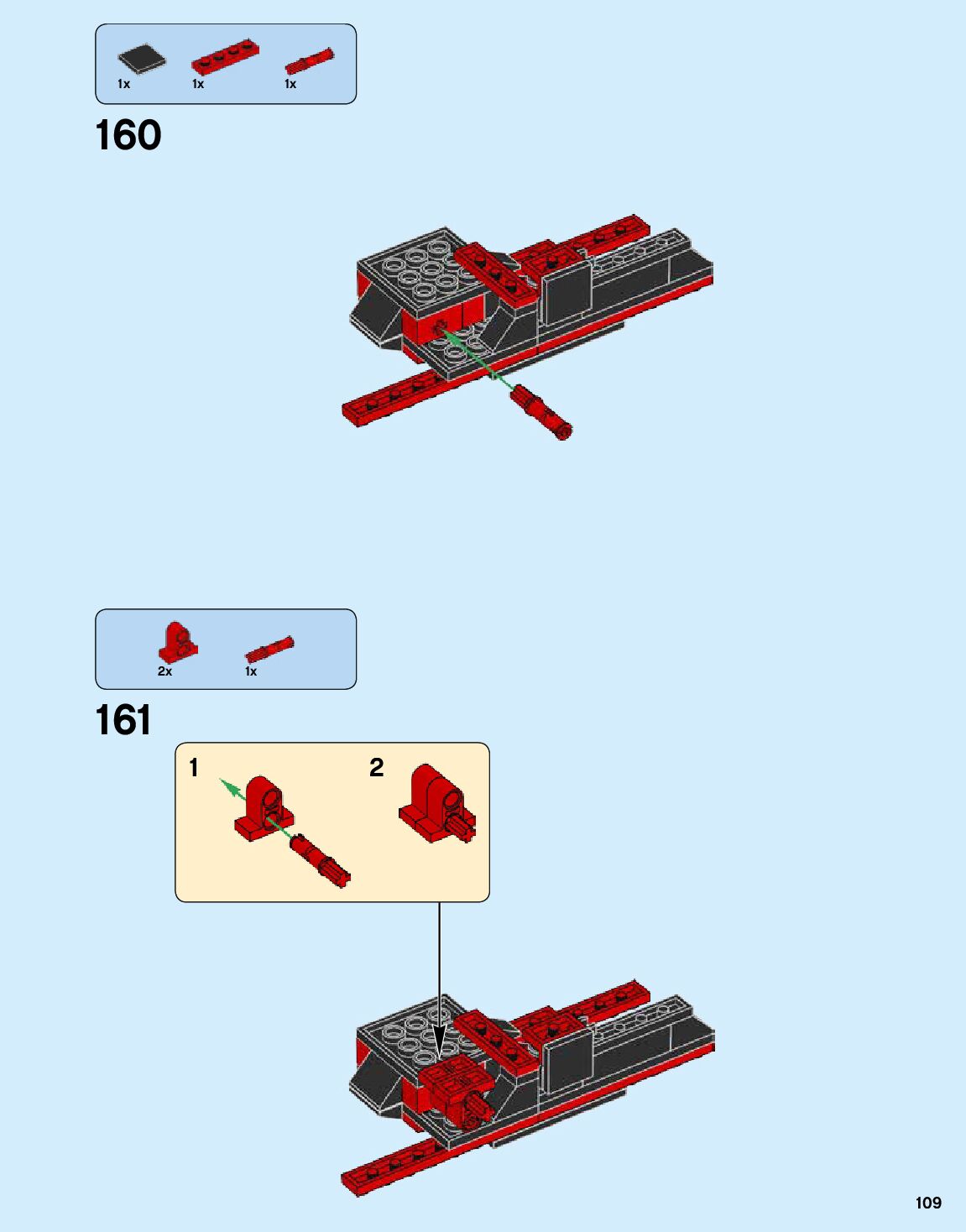 1x
1x
1x

160

2x
1x

161

1
2

109