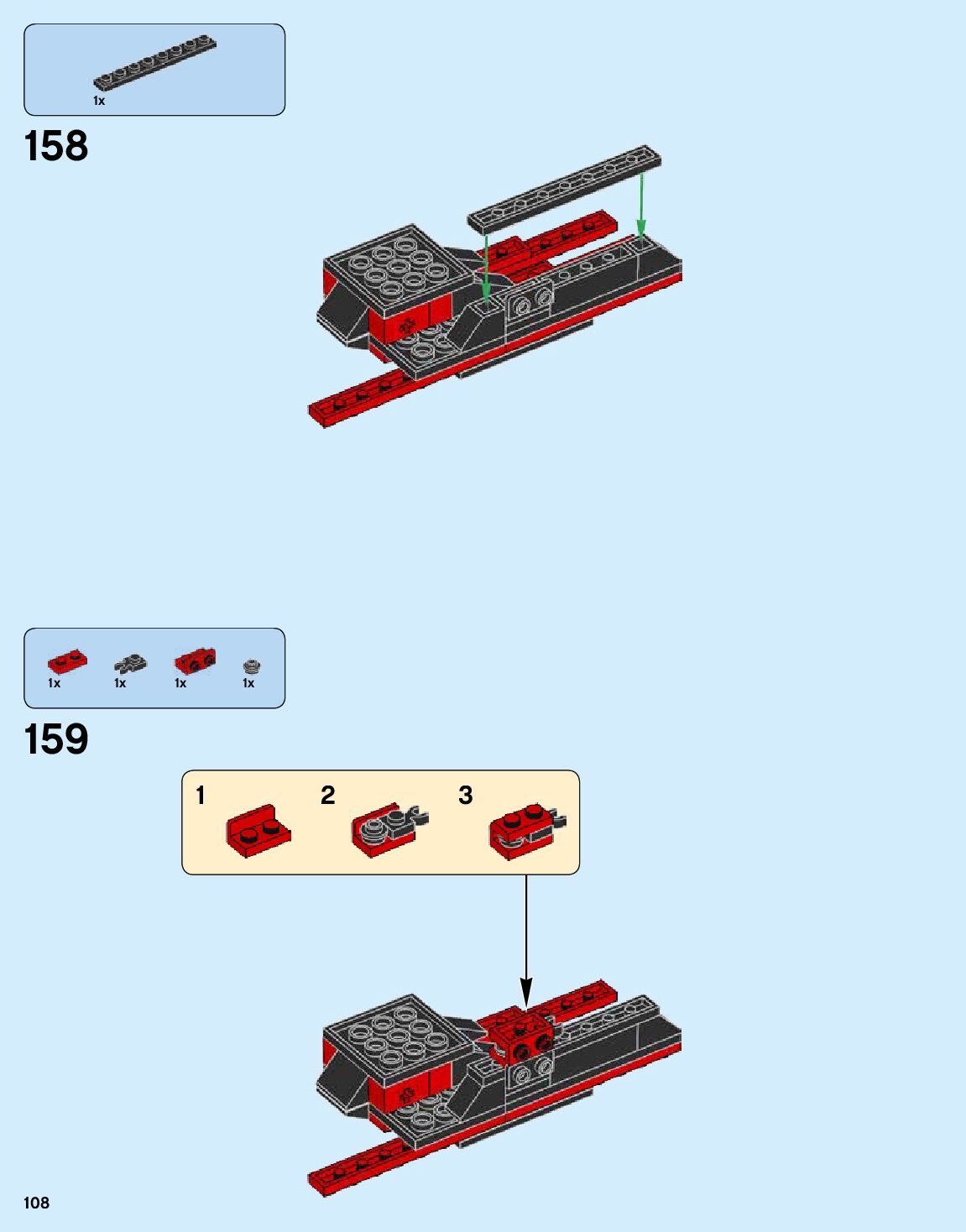 1x

158

1x 1x 1x 1x

159

1

2

3

108