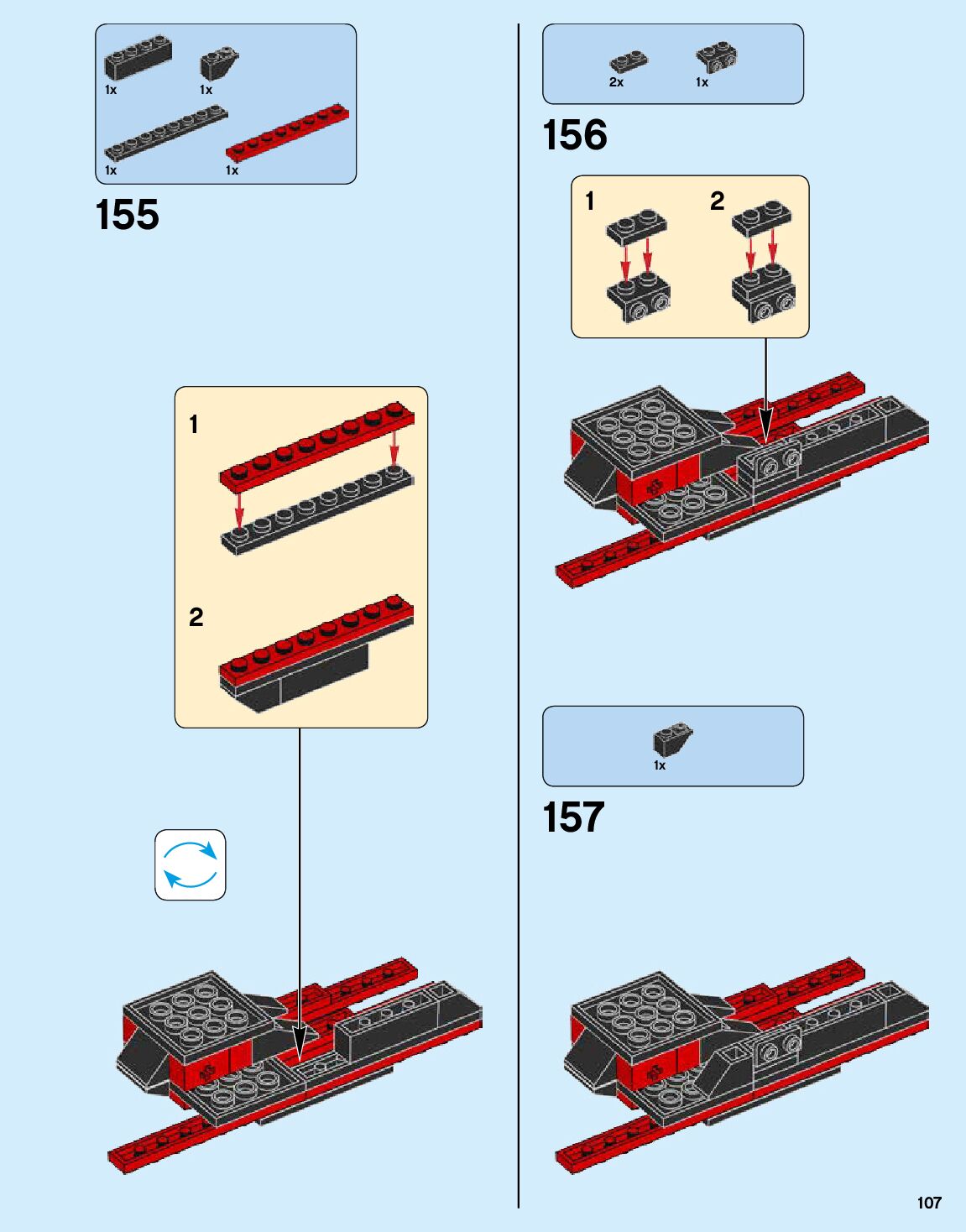 1x 1x

1x 1x

155

1

2

2x 1x

156

1 2

1x

157

107