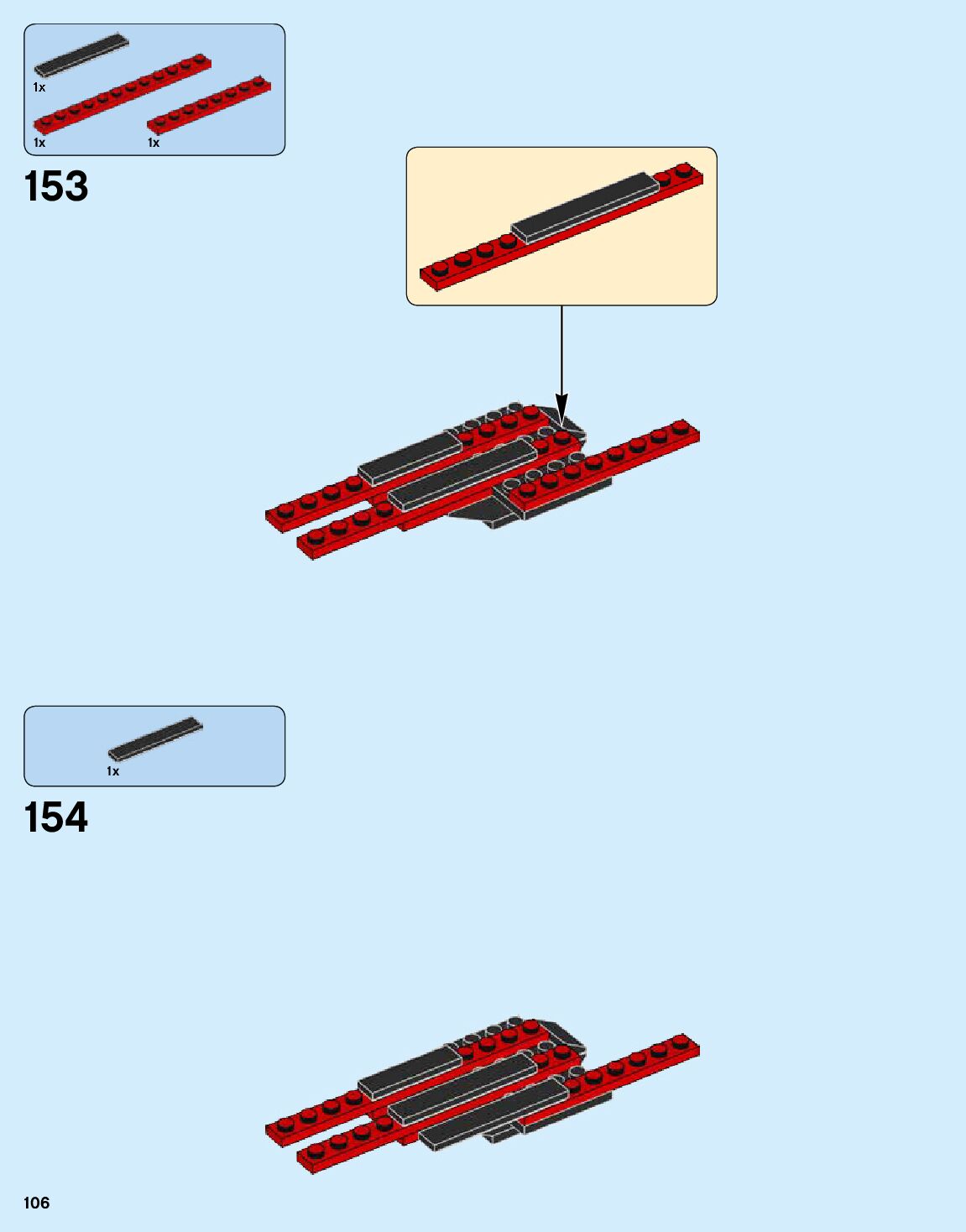 1x
1x
1x

153

1x

154

106