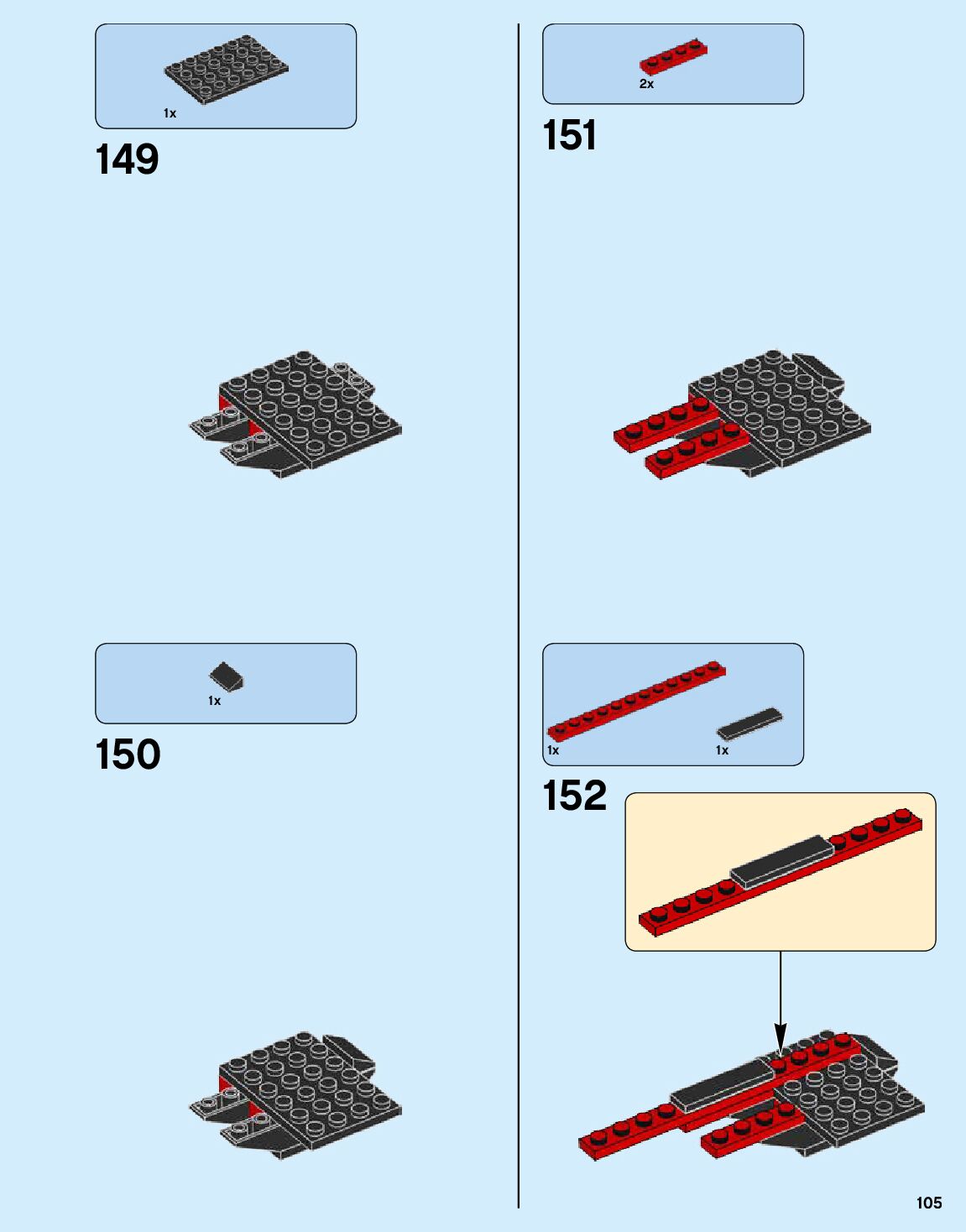 1x

149

1x

150

2x

151

1x

1x

152

105