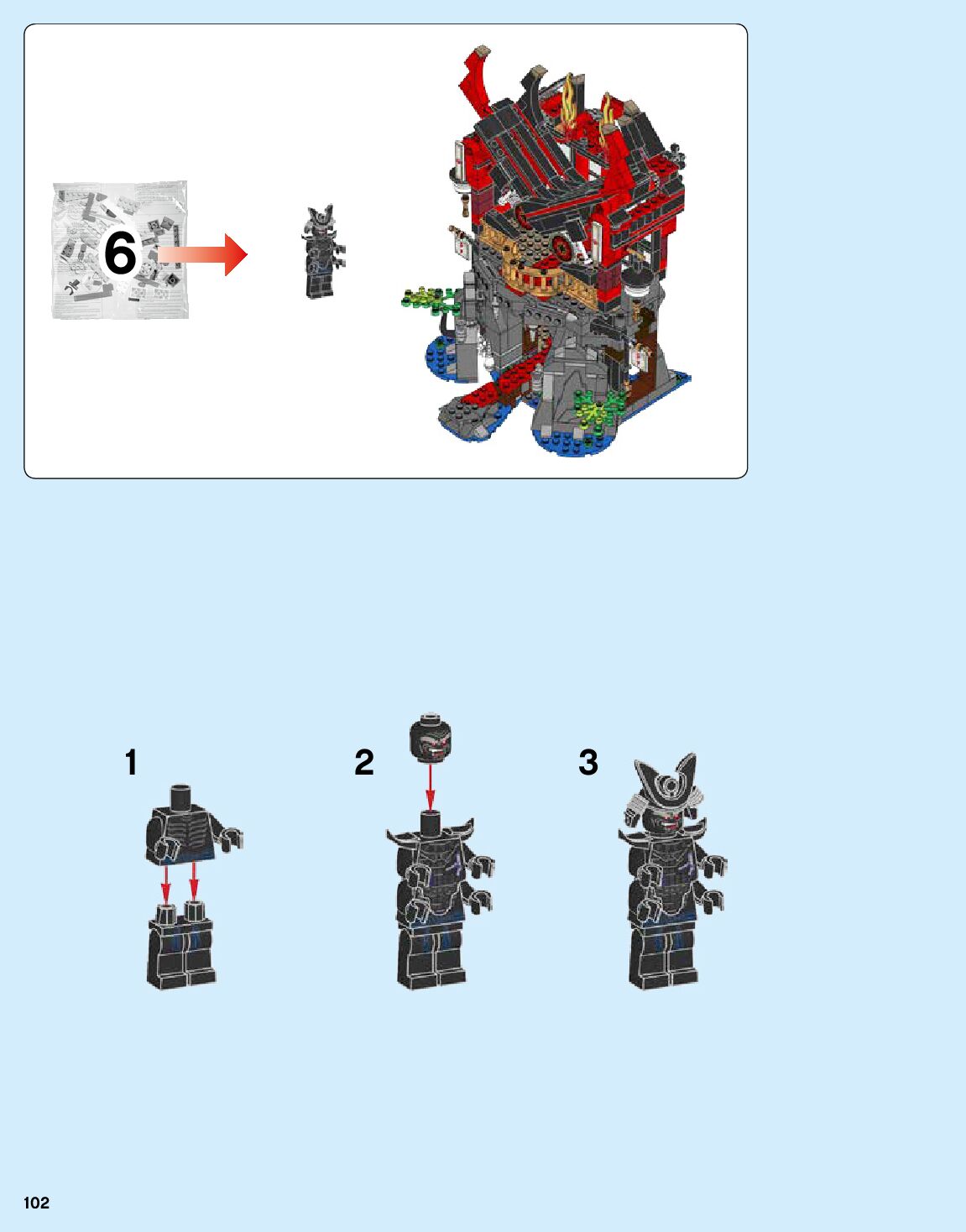 6

1

2

3

102