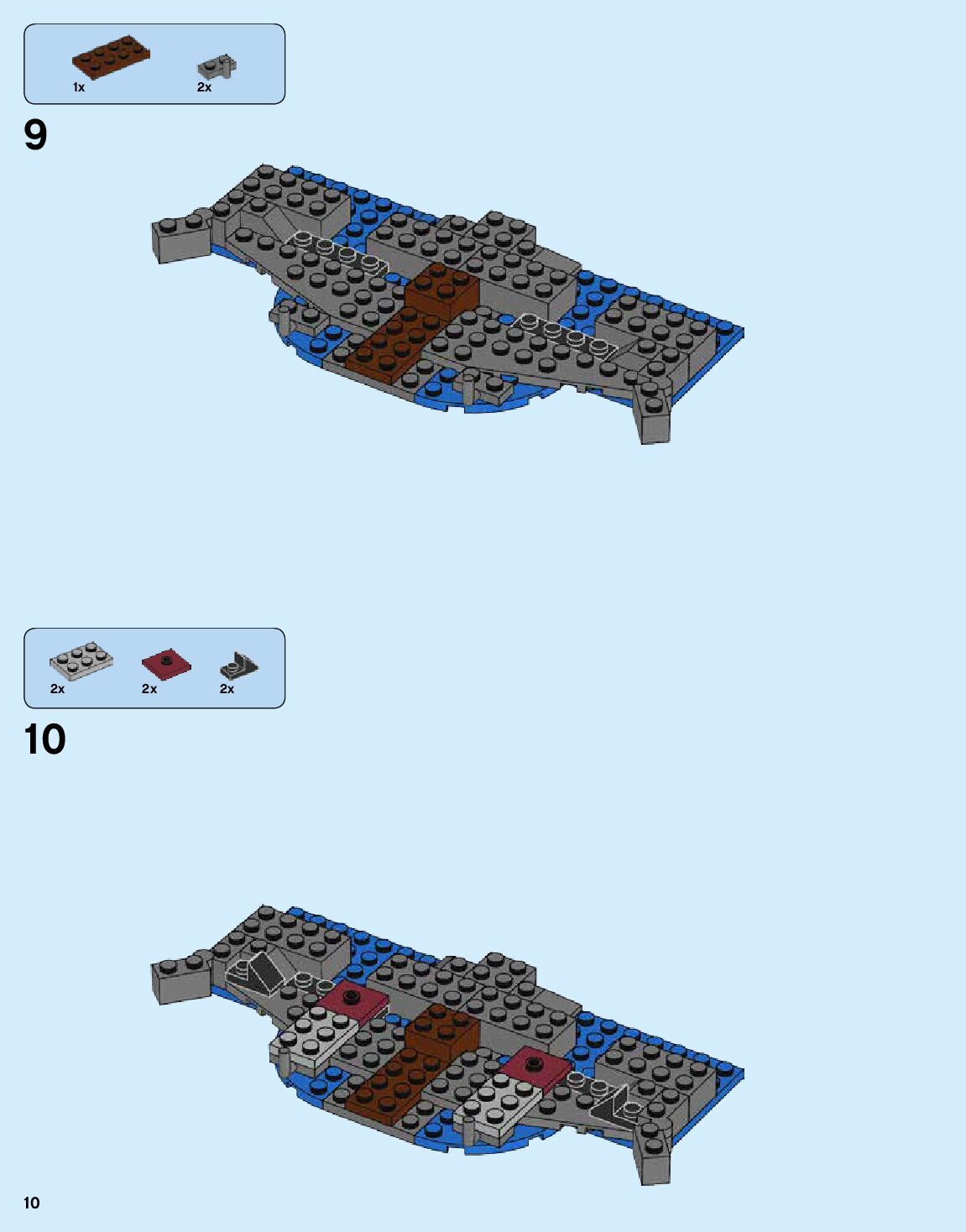 1x
2x

9

2x
2x
2x

10

10