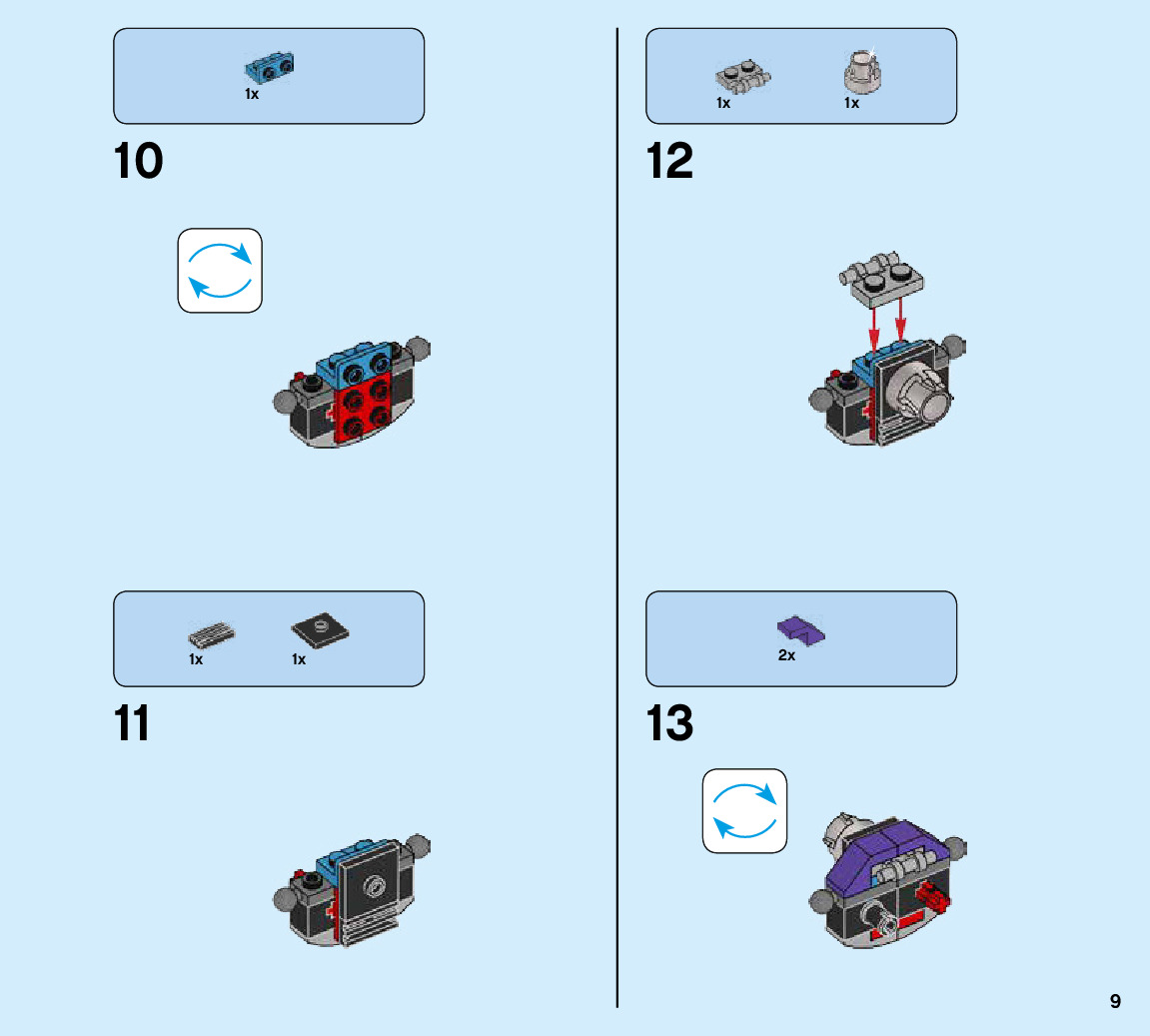 1x

10

1x 1x

11

1x 1x

12

2x

13

9