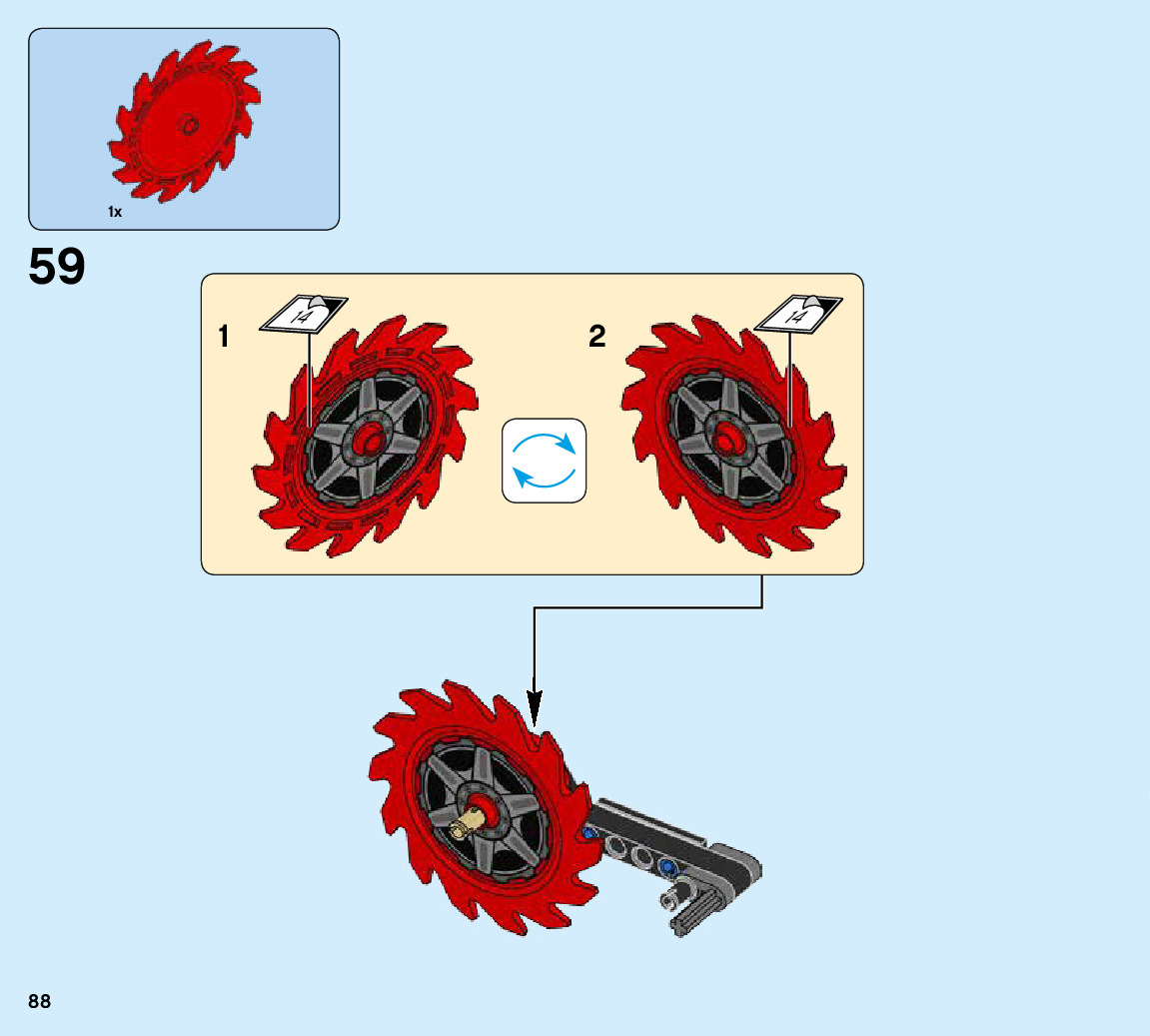 1x

59

1

14

2

14

88