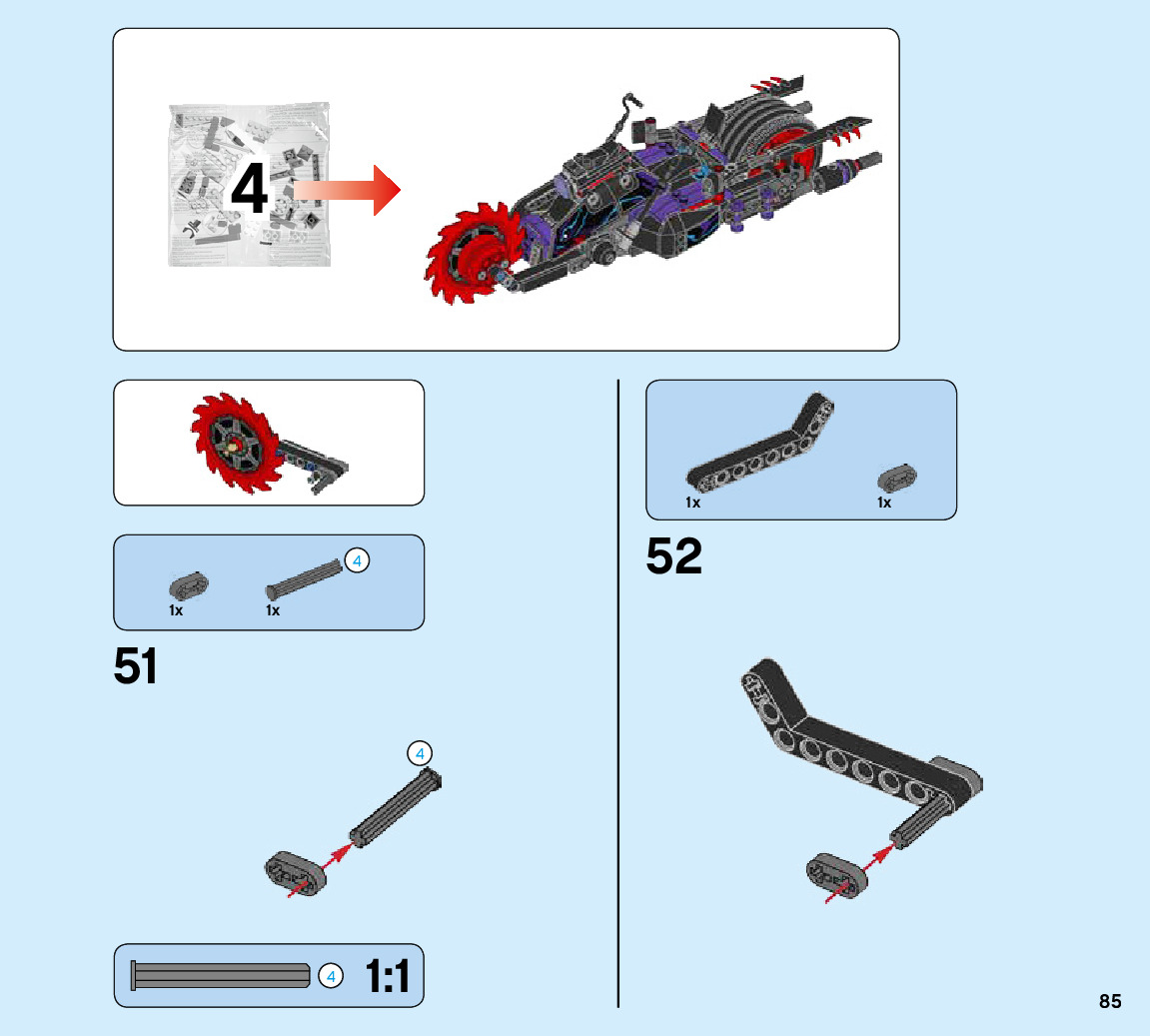 4

1x
1x
4

51

4

4
1:1

1x
1x

52

85