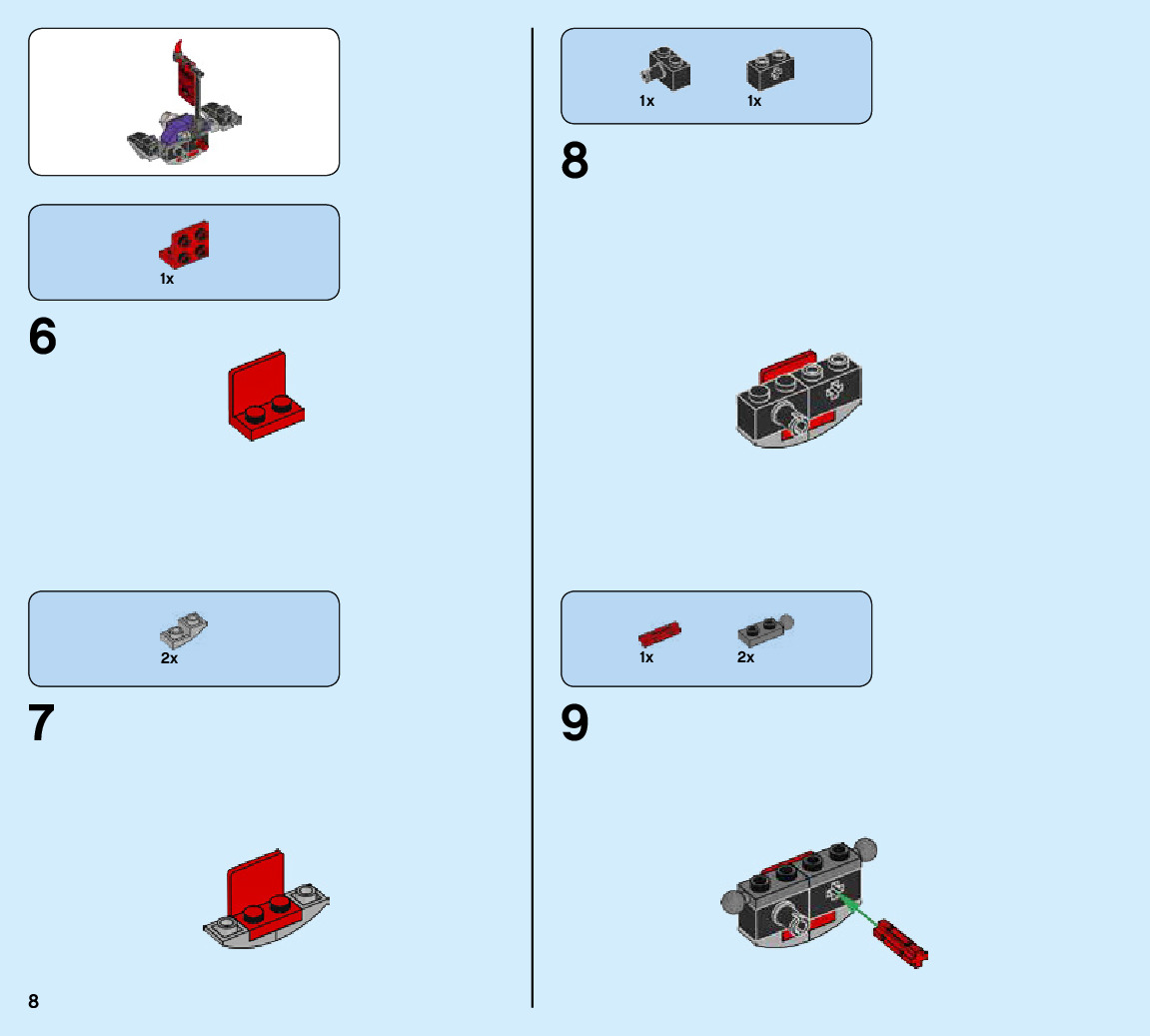 1x

6

2x

7

8

1x 1x

8

1x 2x

9