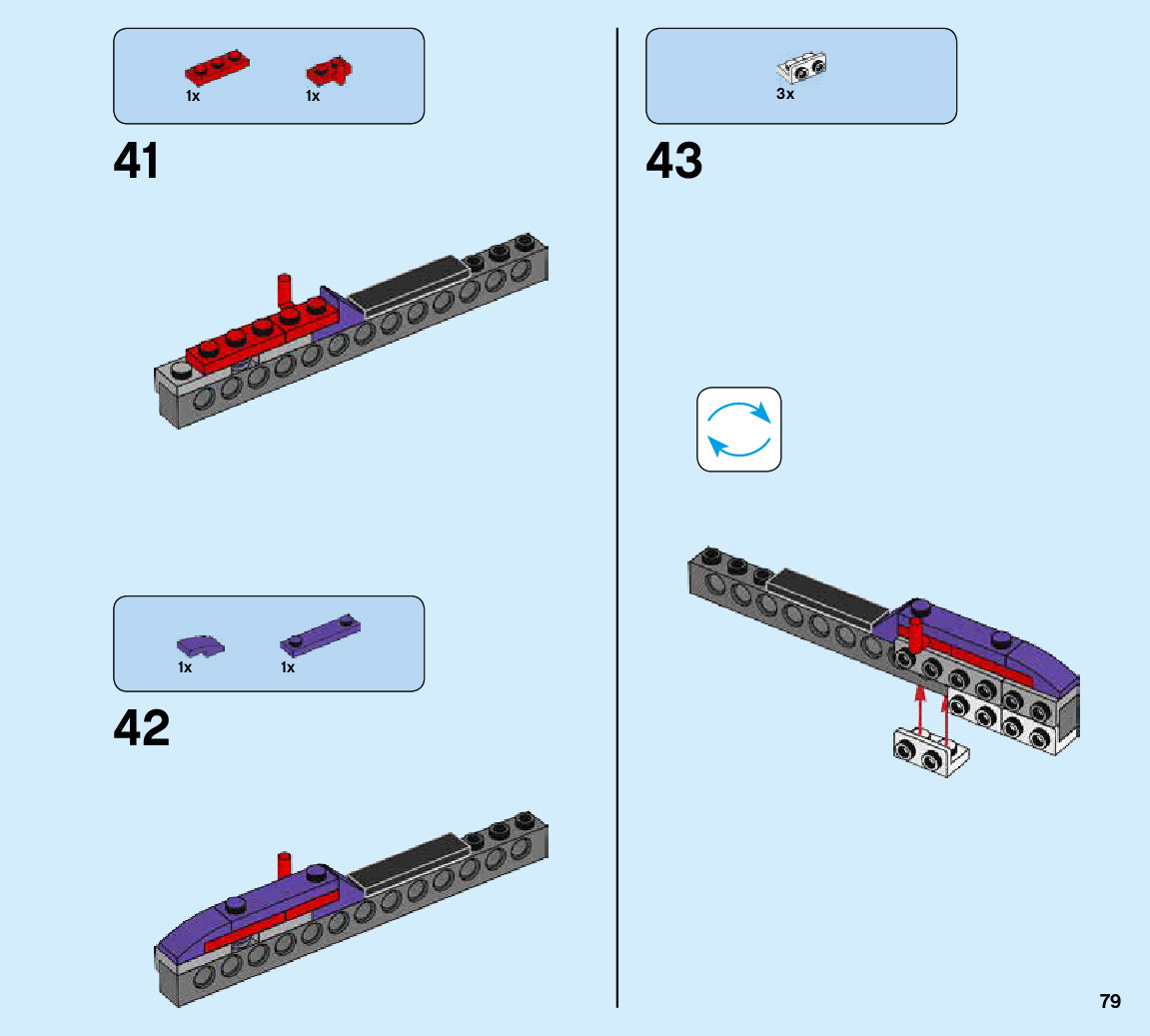 1x 1x

41

1x 1x

42

3x

43

79