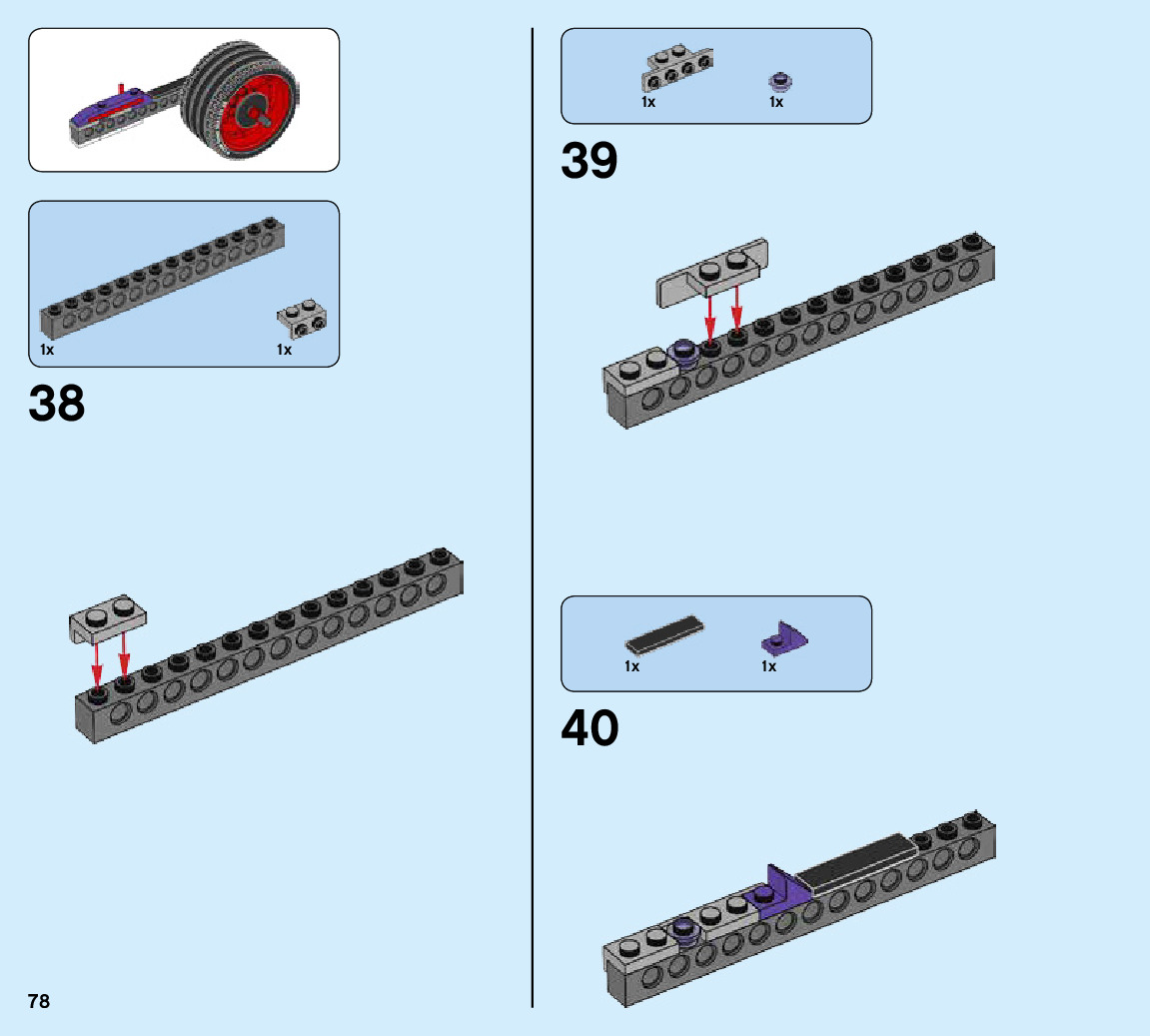 1x

1x

38

78

1x

1x

39

1x

1x

40