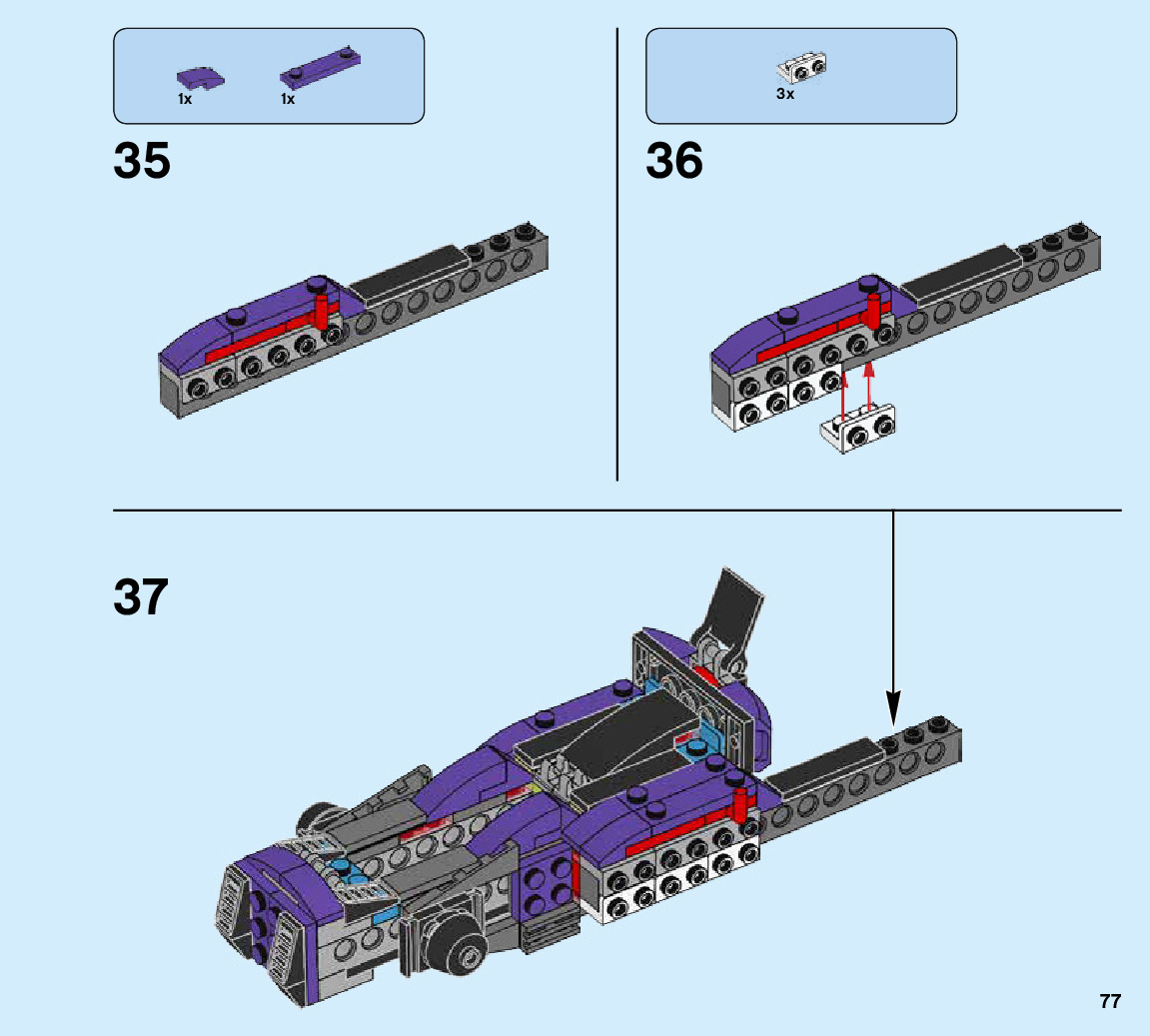 1x 1x

35

3x

36

37

77