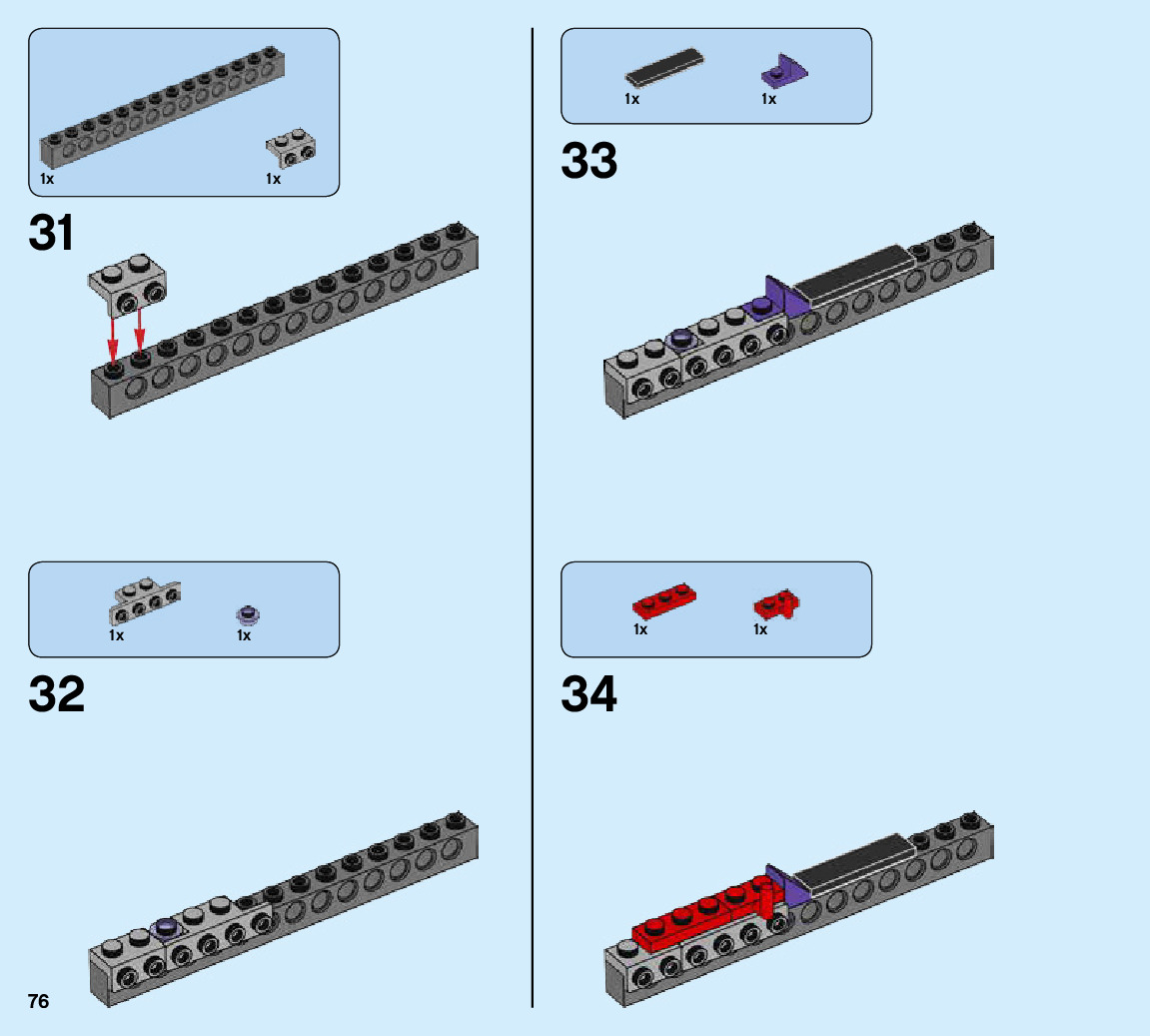 1x
1x

31

1x
1x

32

76

1x
1x

33

1x
1x

34