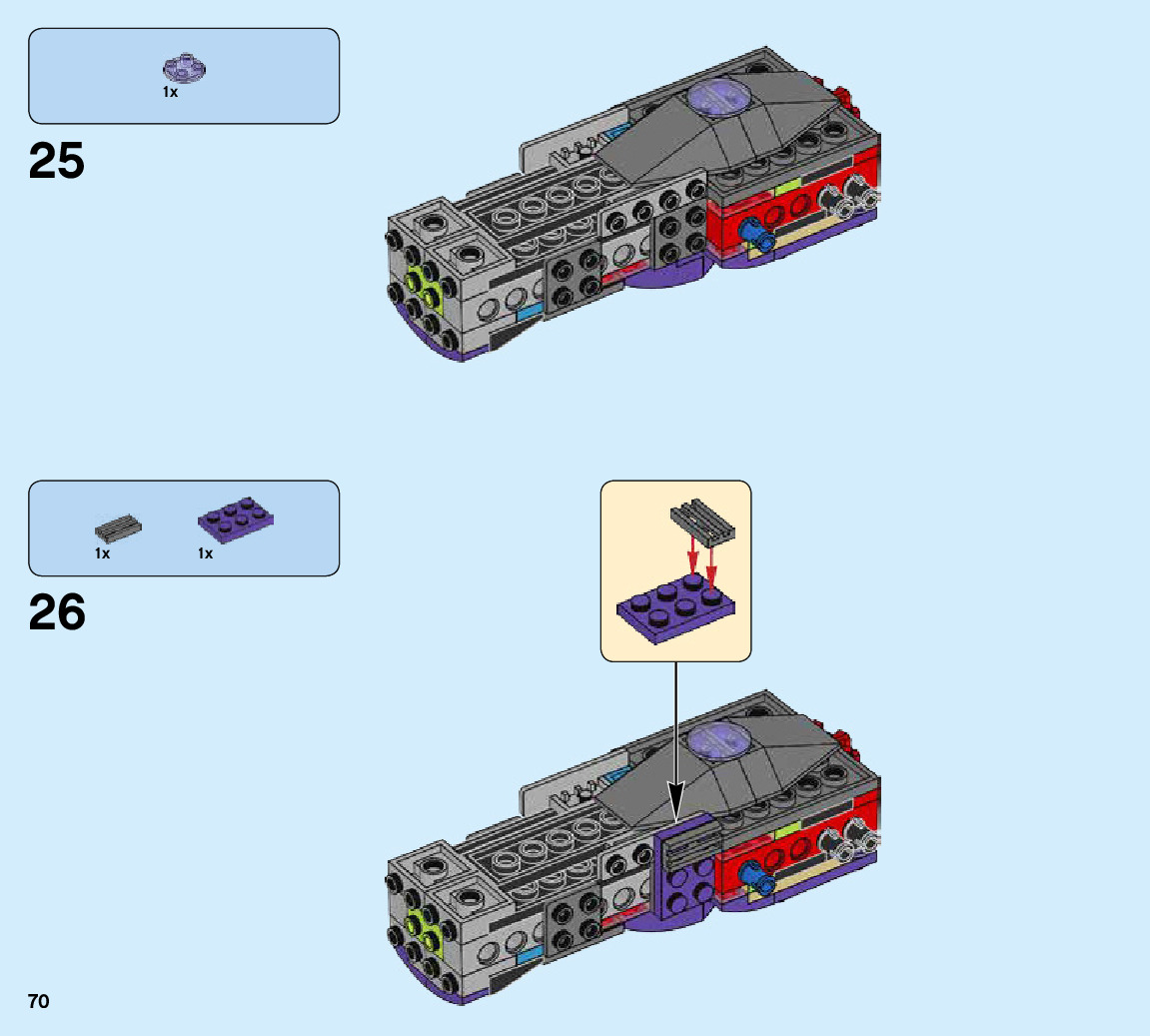 1x

25

1x 1x

26

70