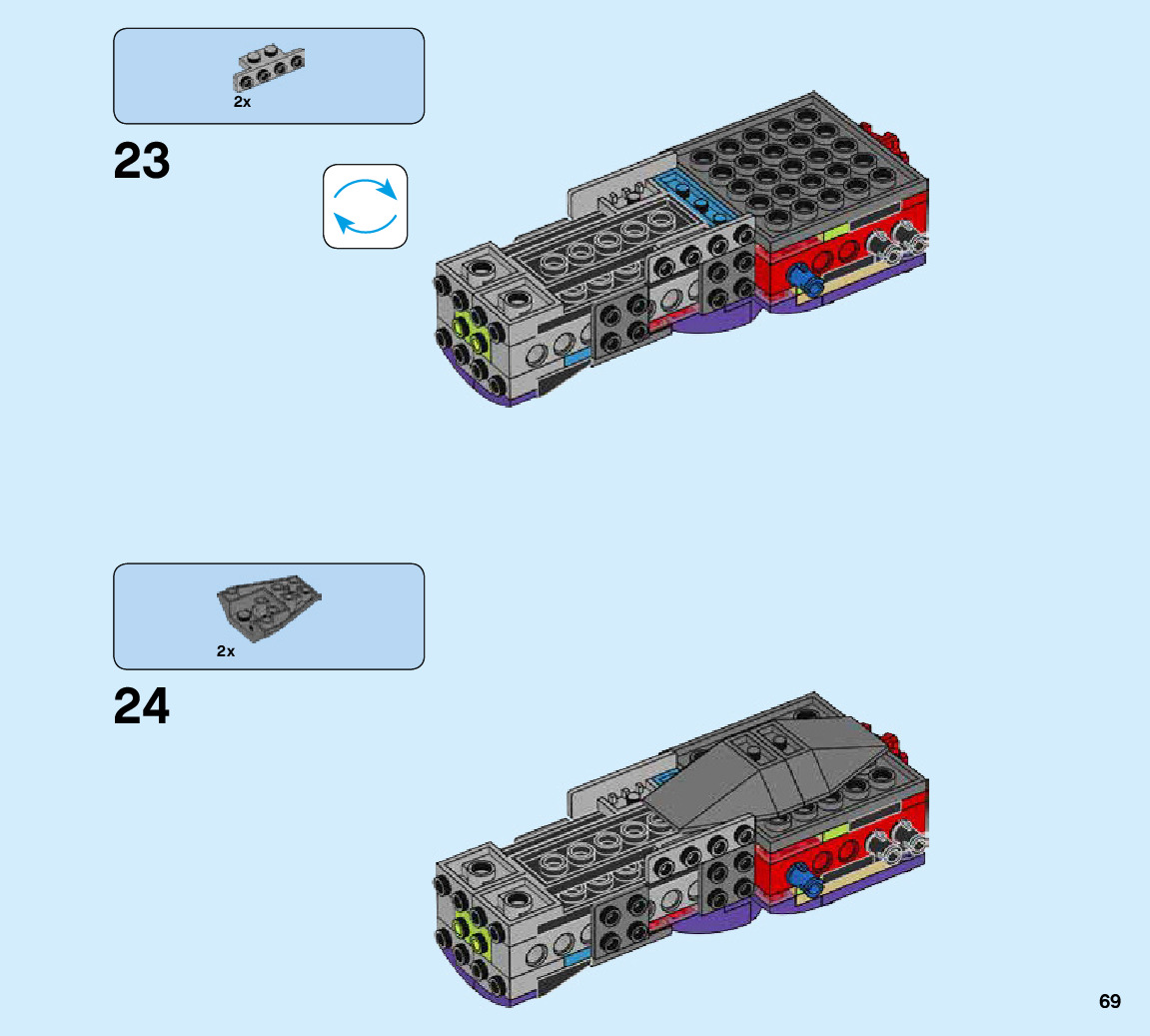 2x

23

2x

24

69