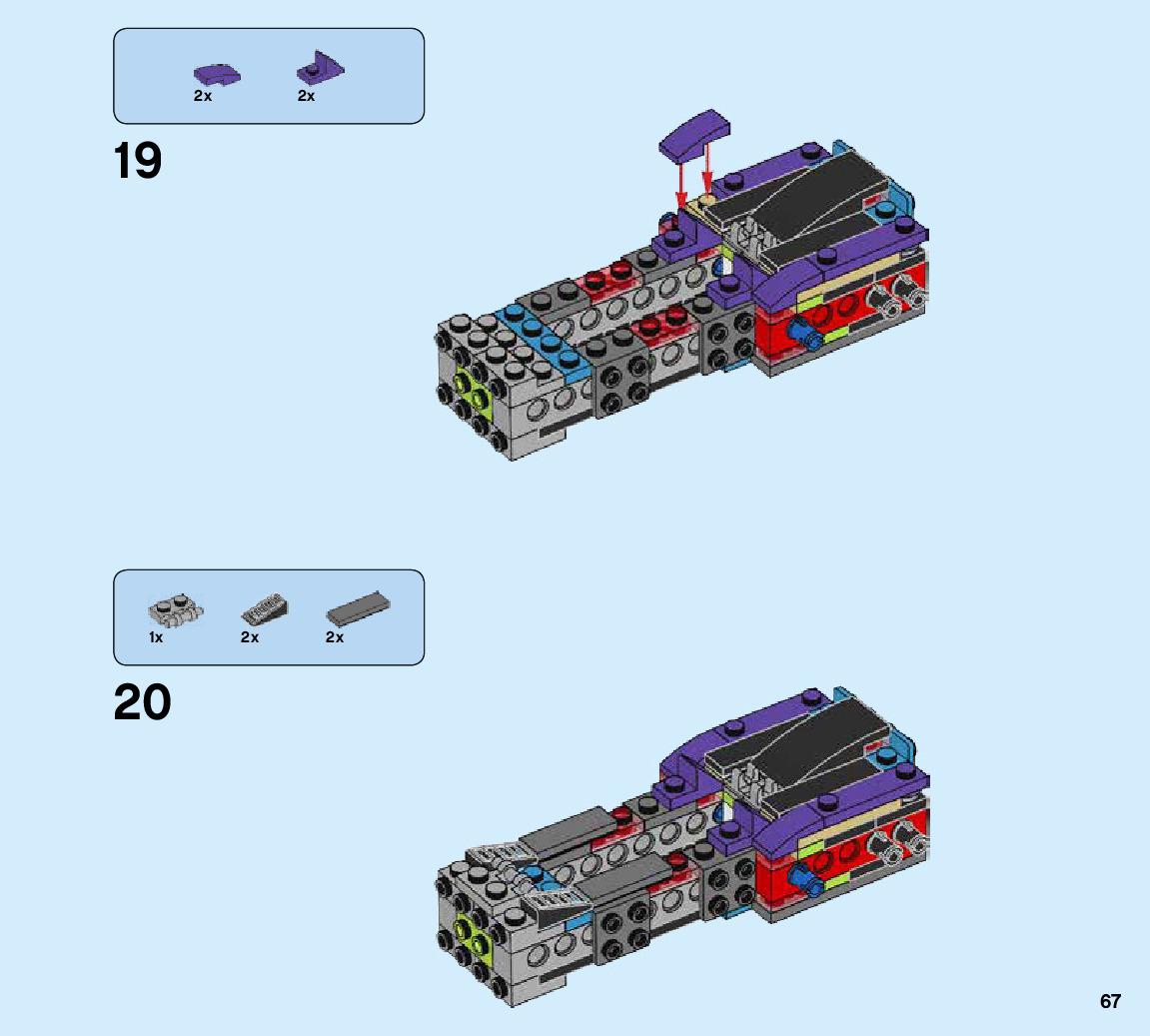 2x
2x

19

1x
2x
2x

20

67