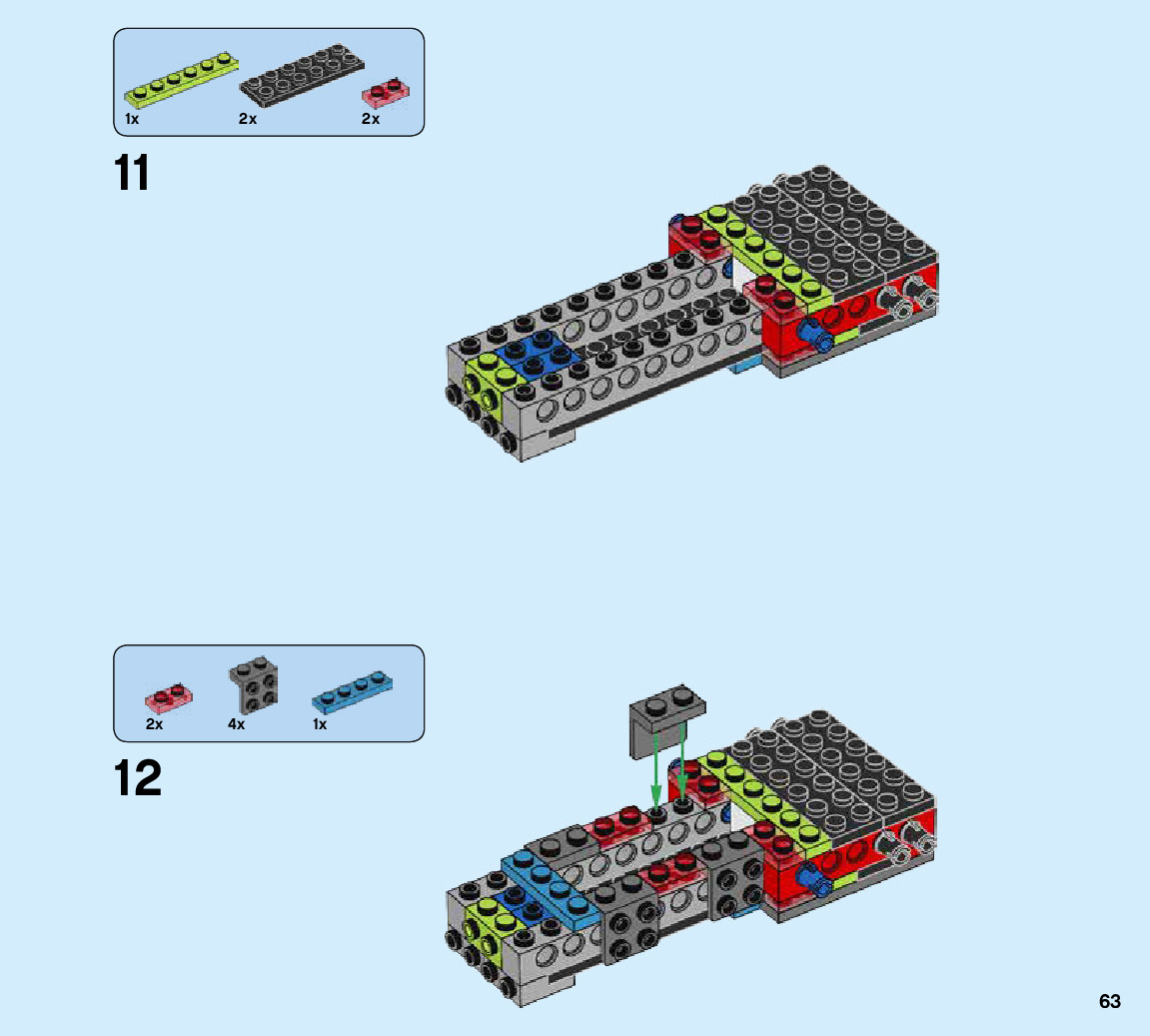 1x 2x 2x

11

2x 4x 1x

12

63