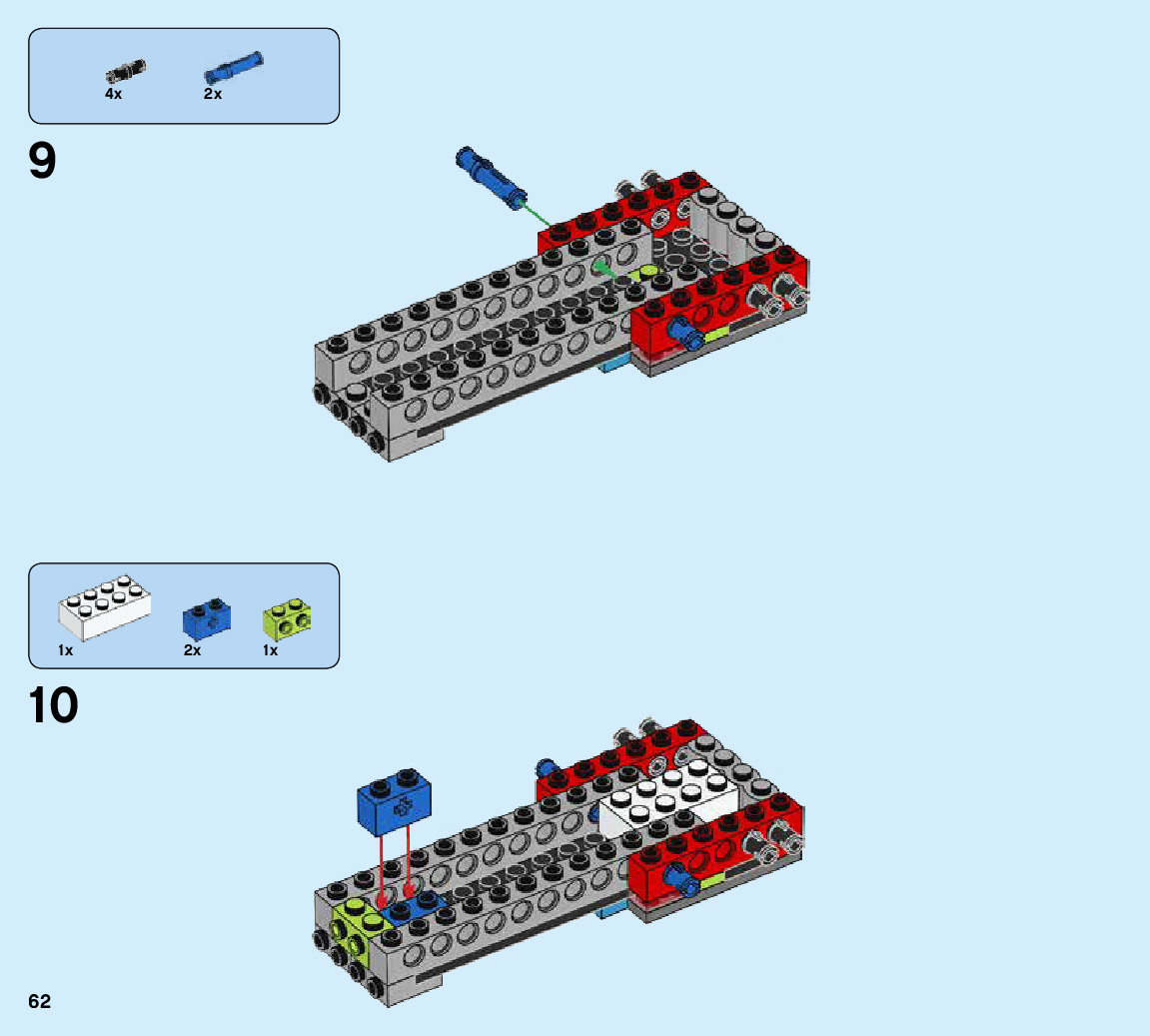 4x
2x

9

1x
2x
1x

10

62