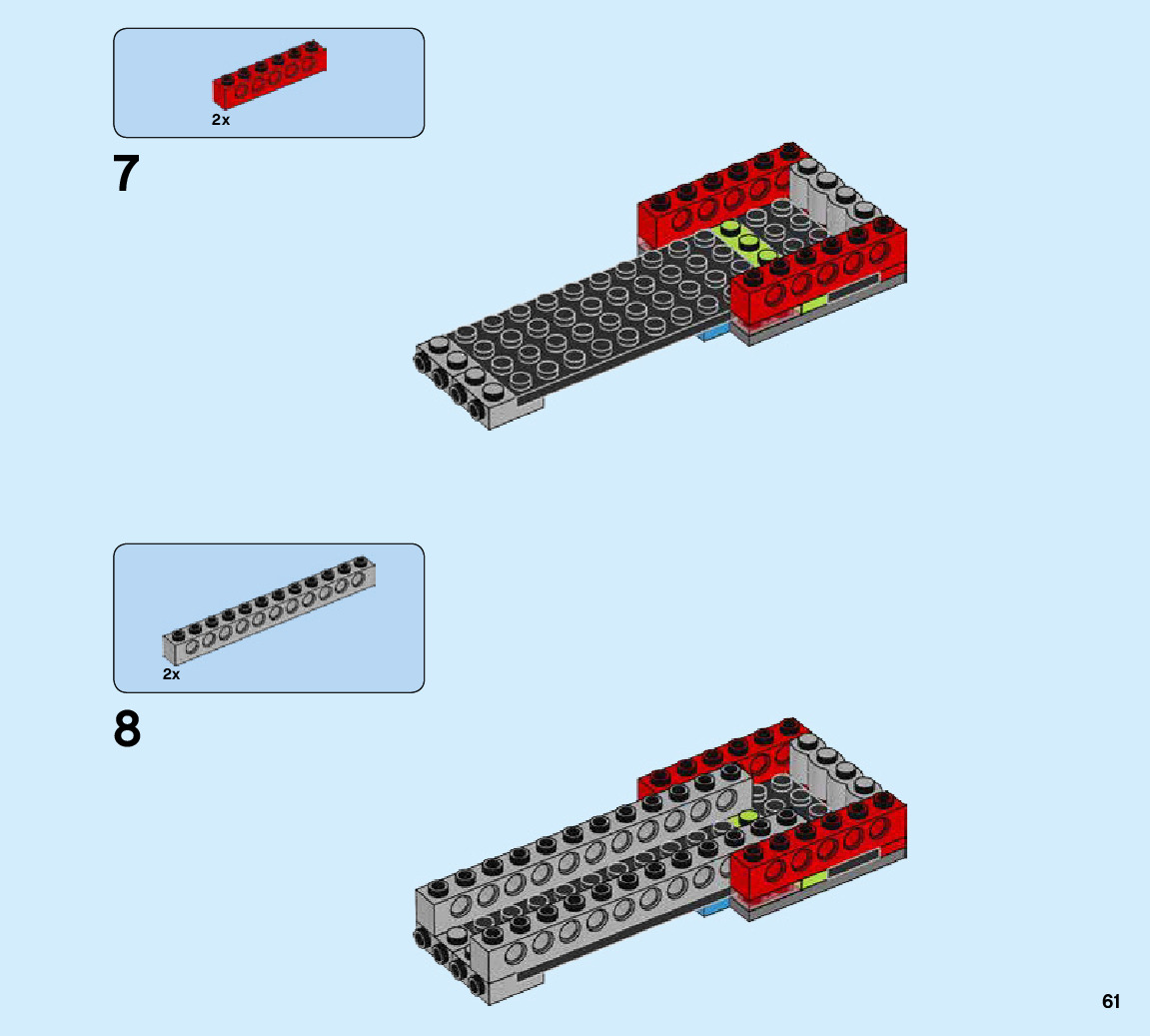 2x

7

2x

8

61