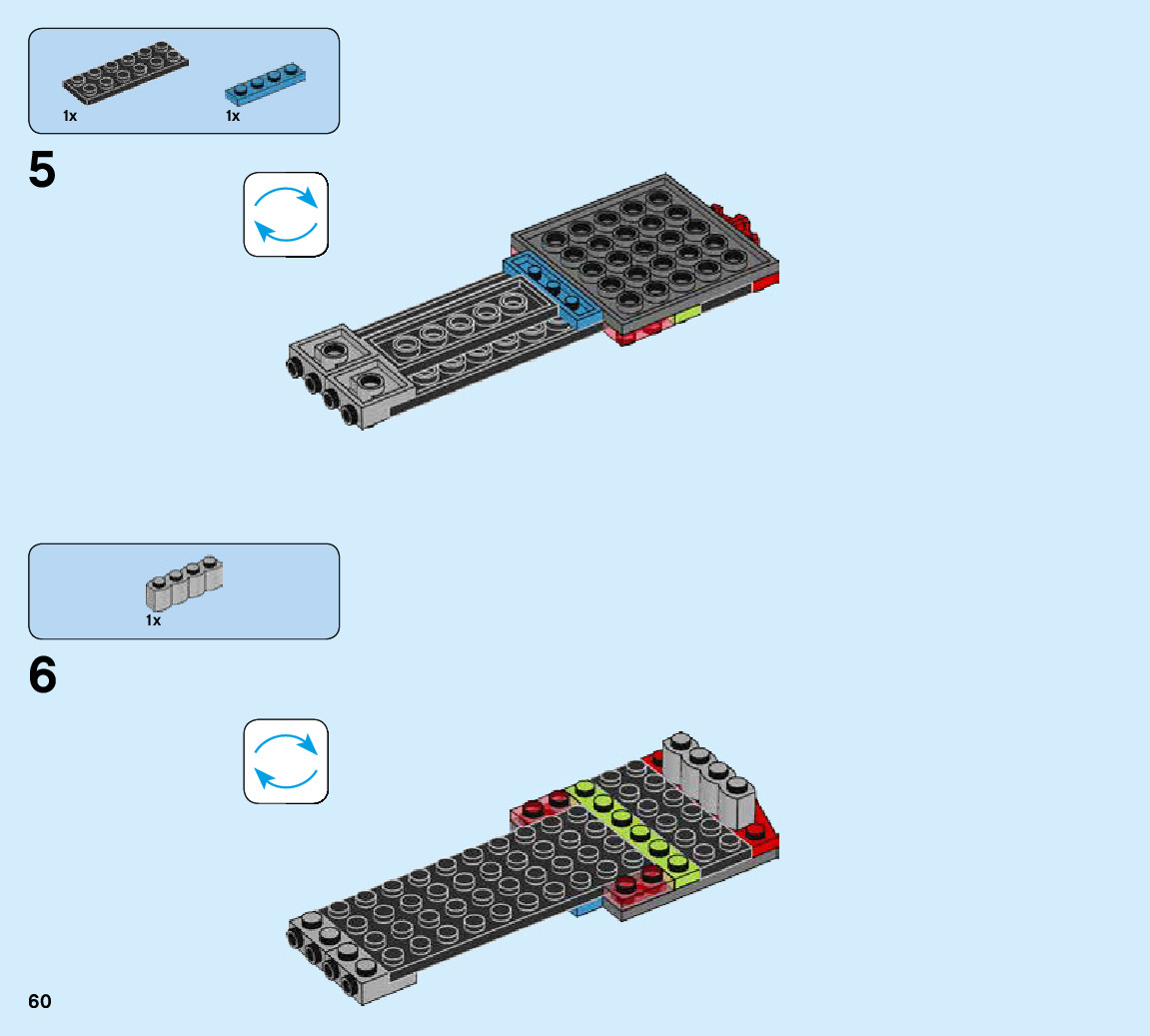 1x 1x

5

1x

6

60