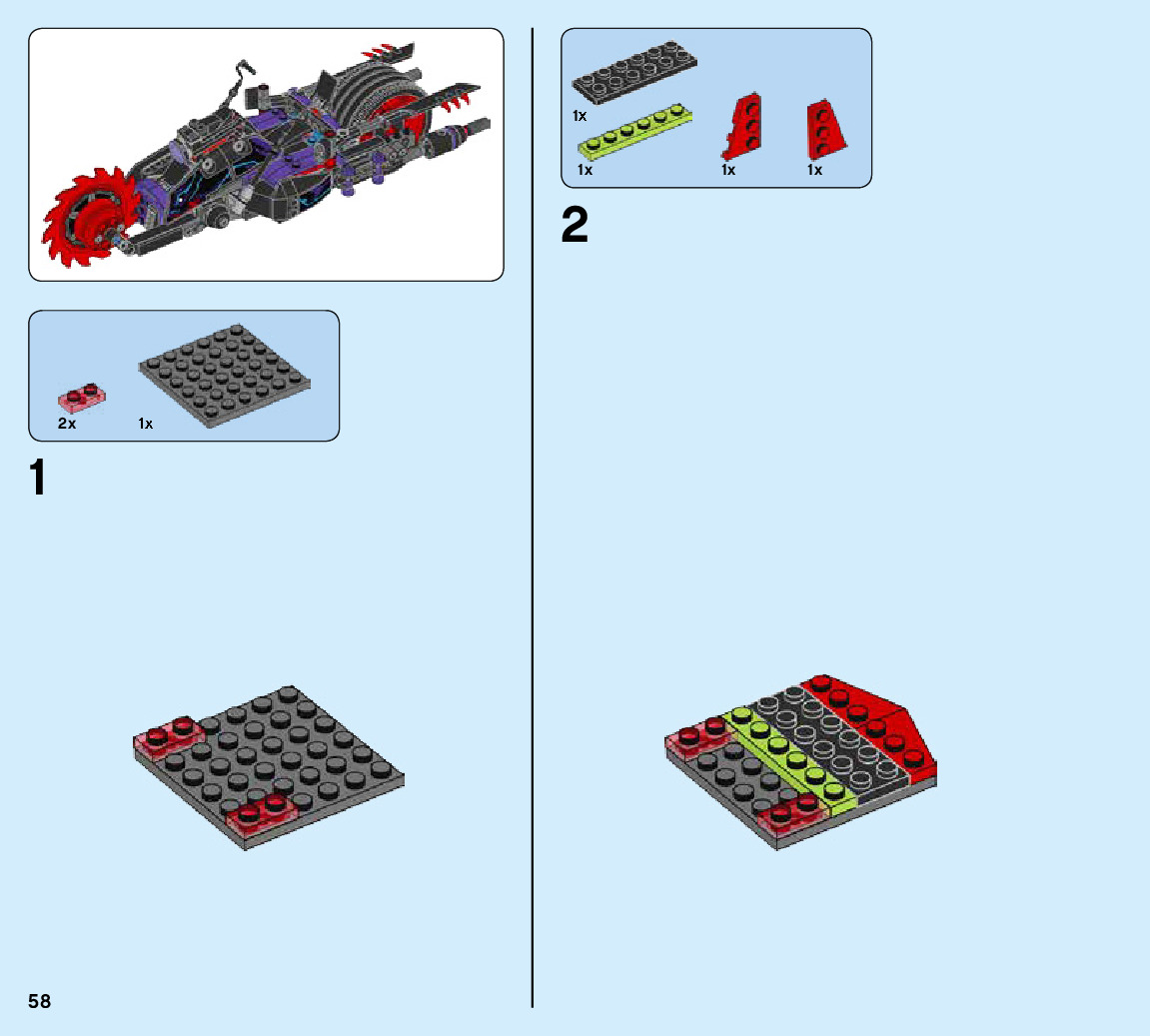 2x 1x

1

1x
1x 1x 1x

2

58