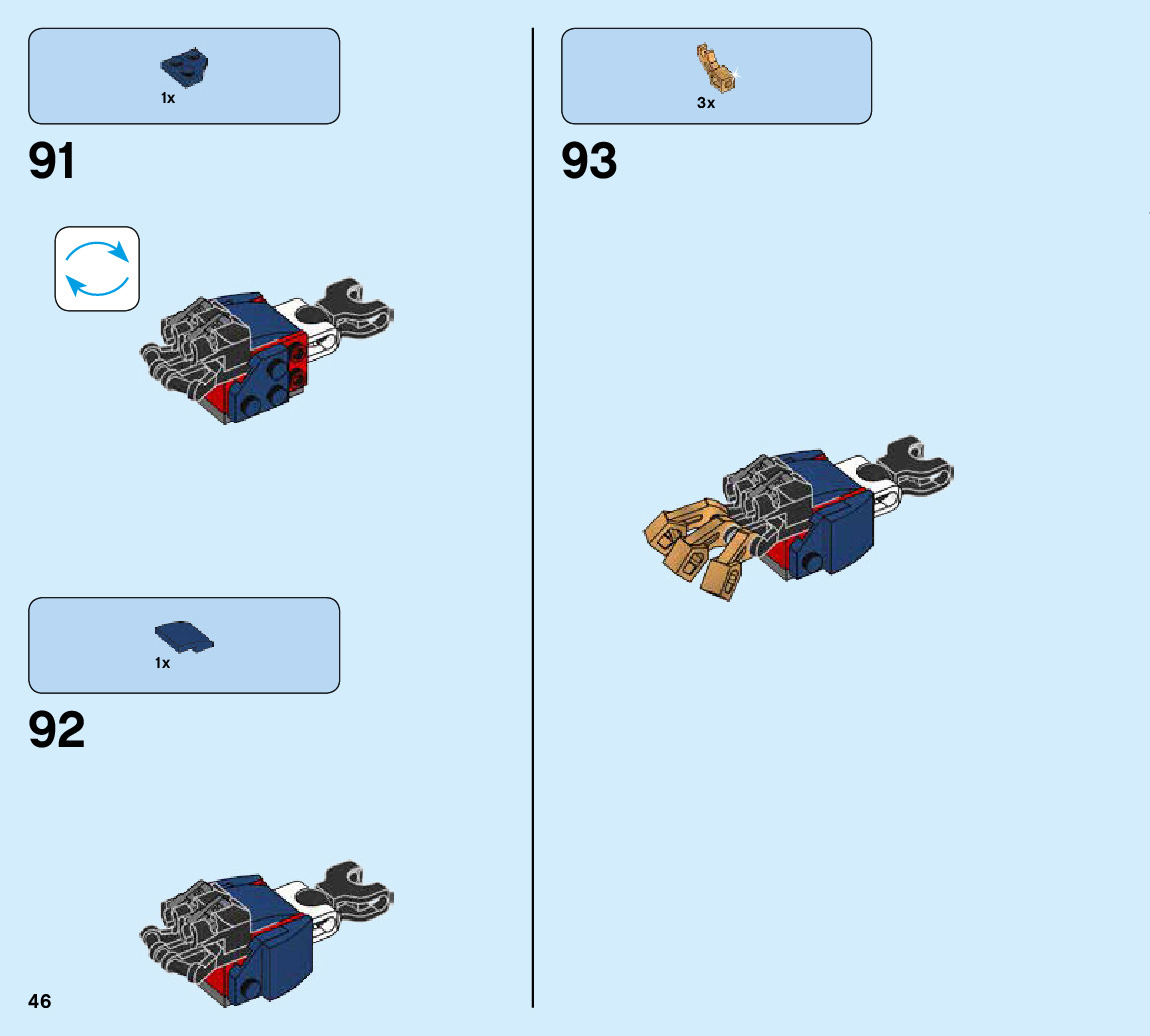 1x

91

1x

92

46

3x

93