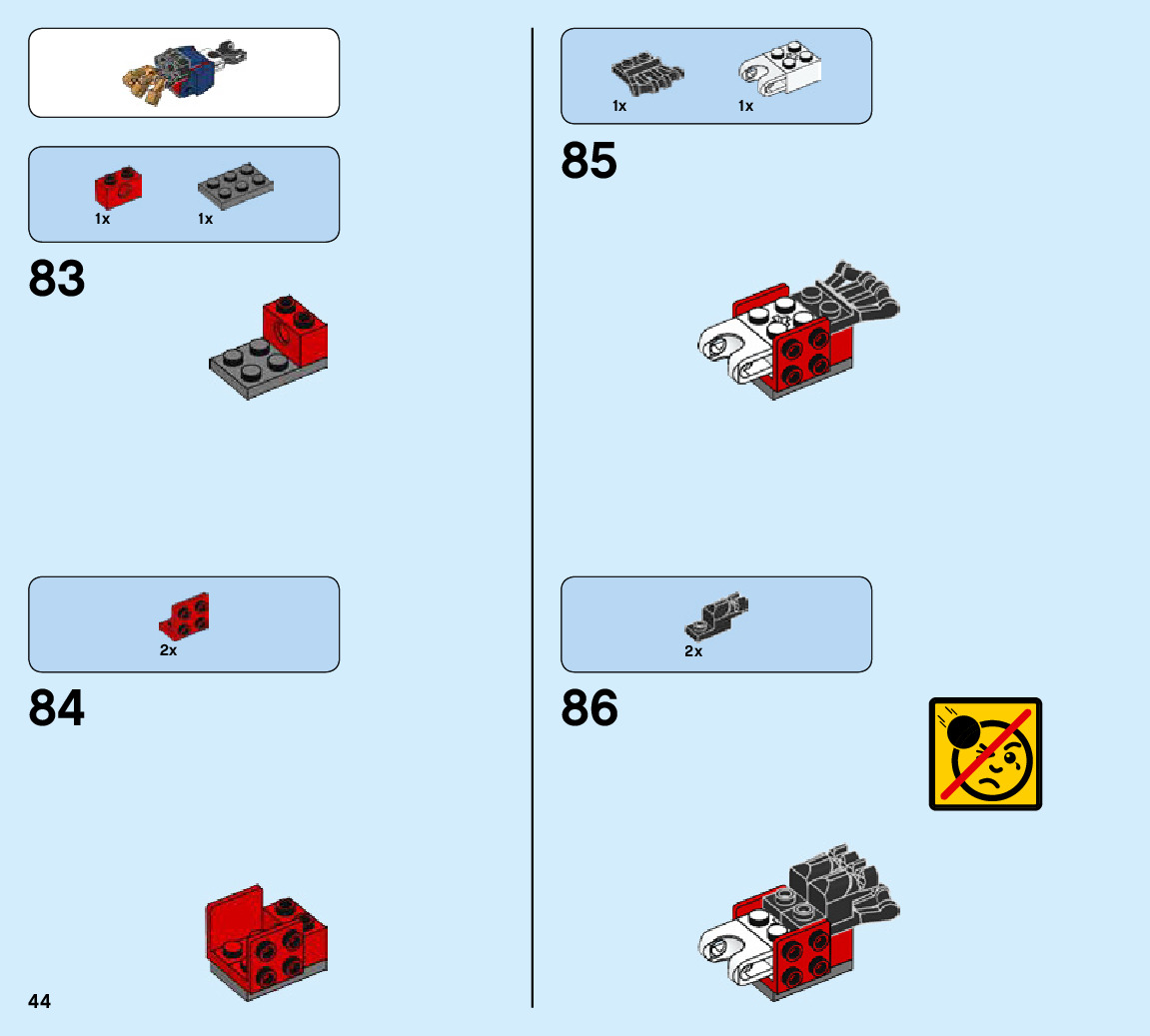 1x 1x

83

2x

84

44

1x 1x

85

2x

86