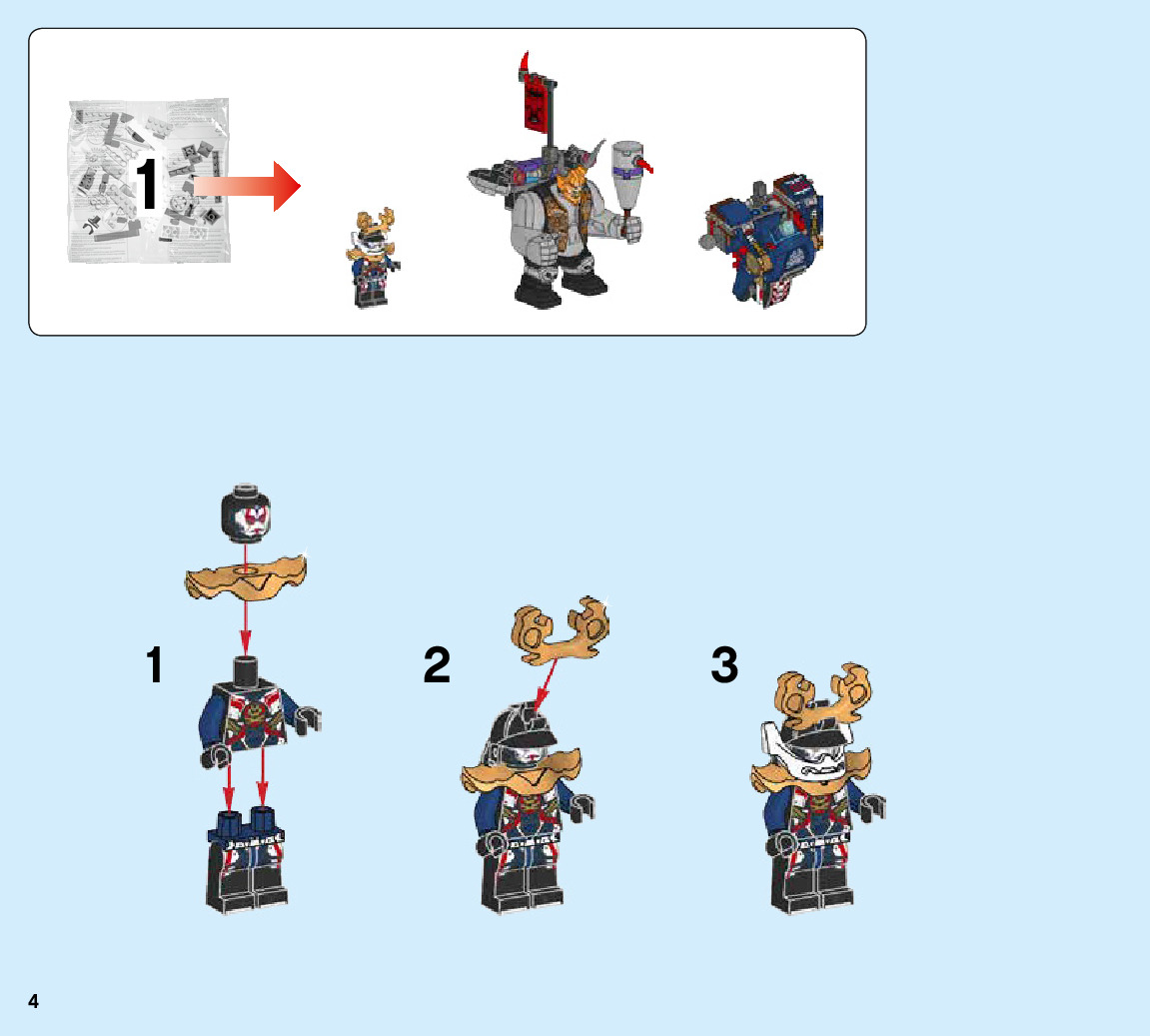 1

1

2

3

4