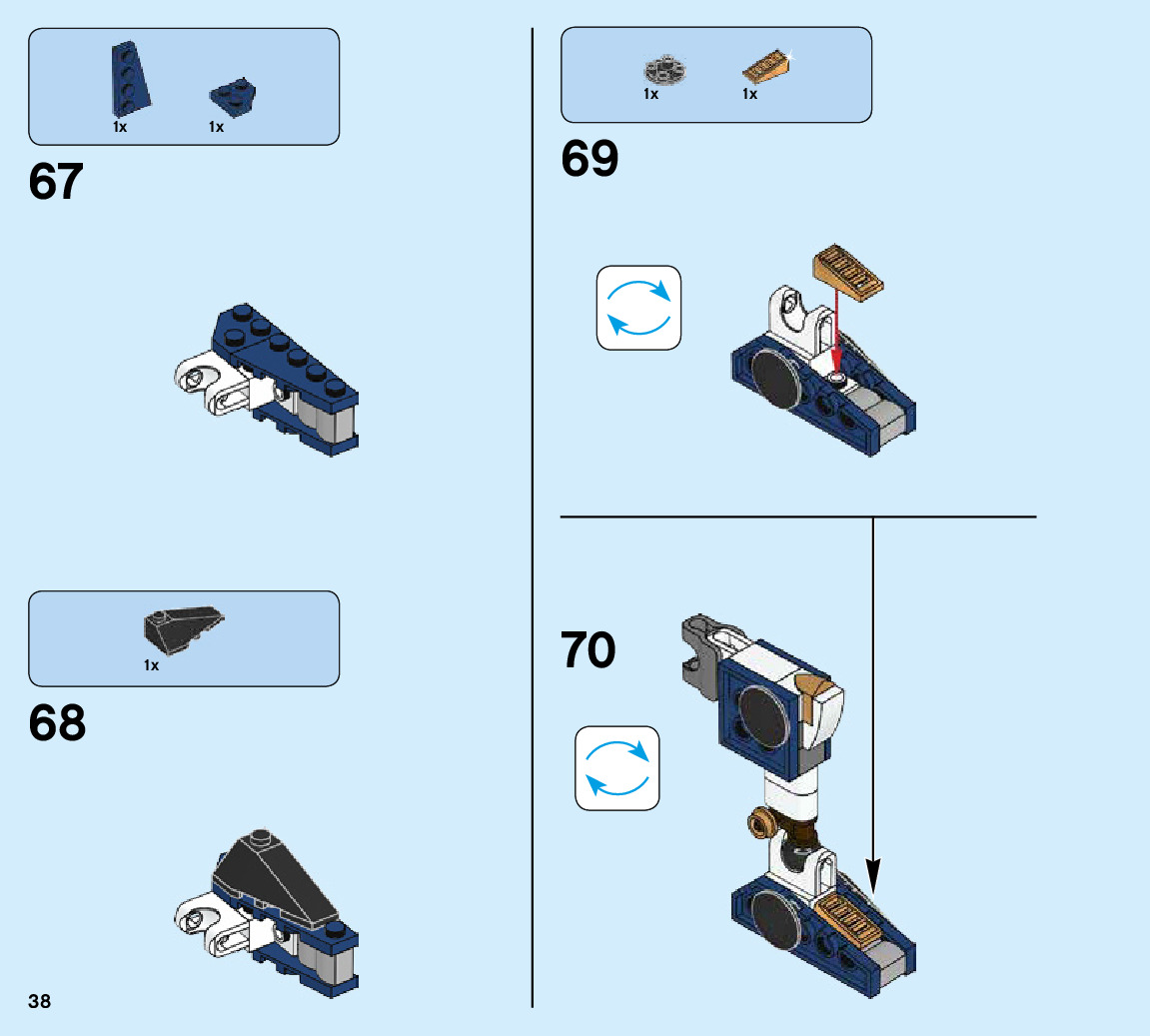 1x 1x

67

1x

68

38

1x 1x

69

70