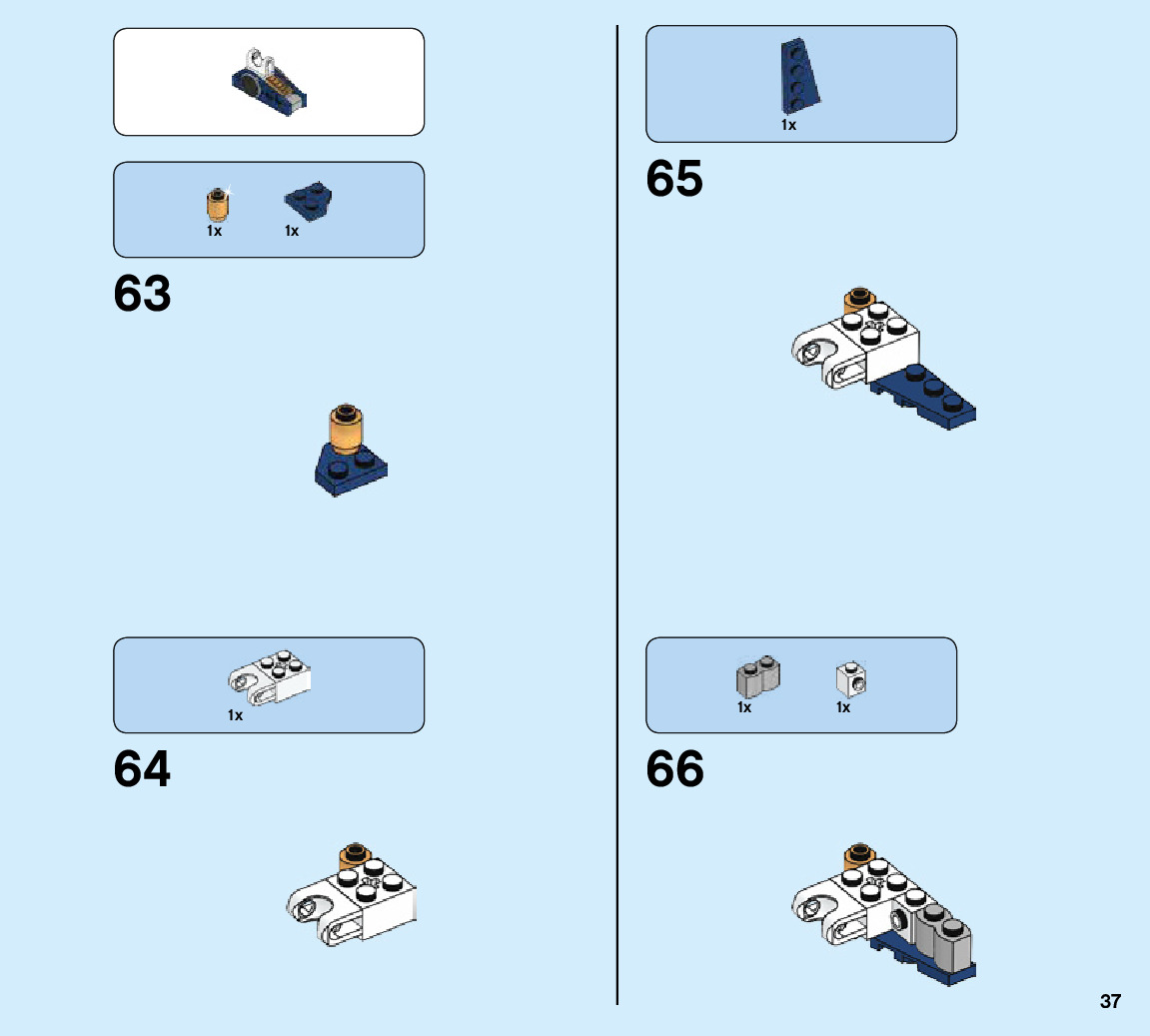 1x 1x

63

1x

64

1x

65

1x 1x

66

37