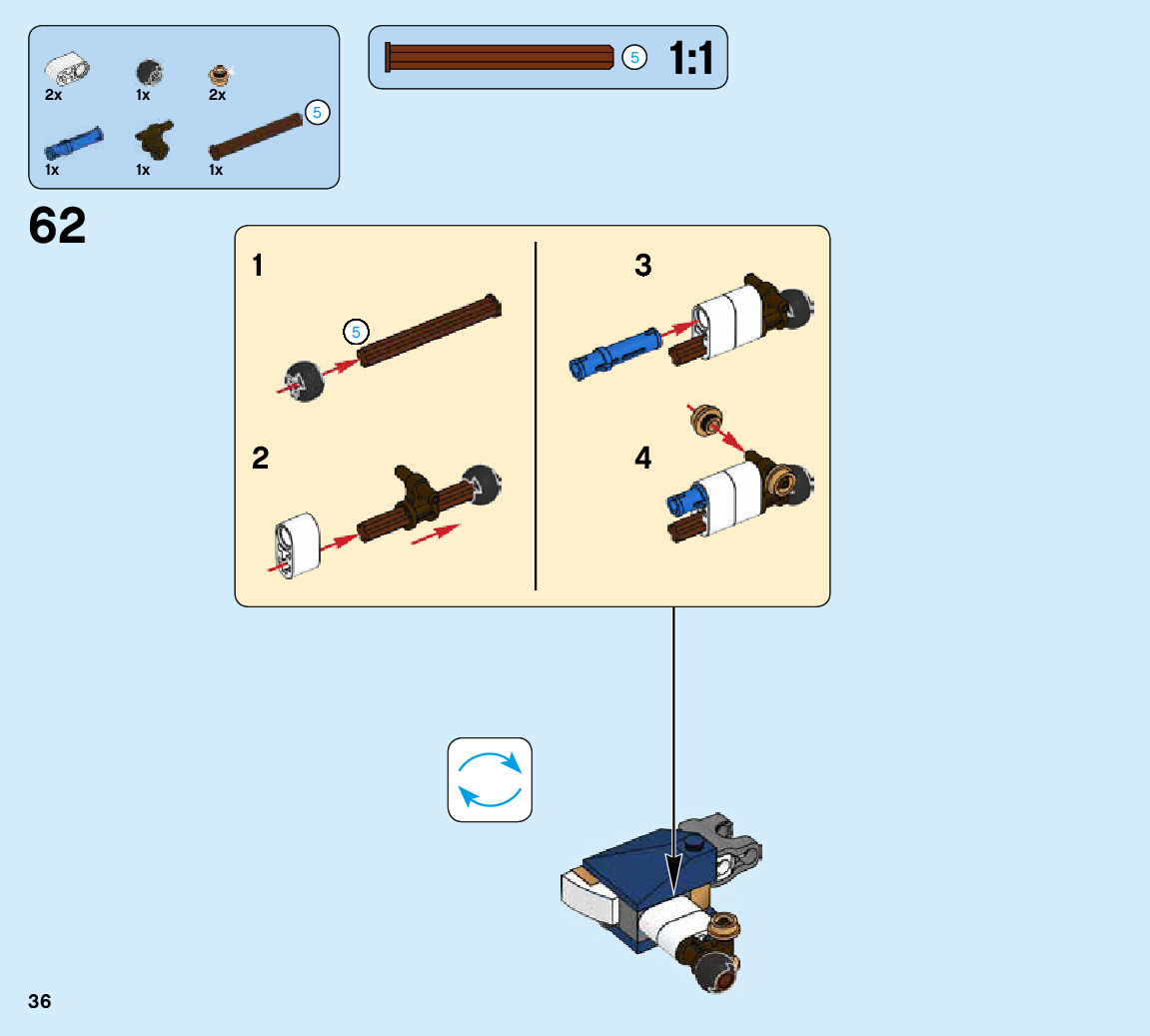 2x
1x
2x
5
1x
1x
1x

5
1:1

62

1
5
2
3
4

36