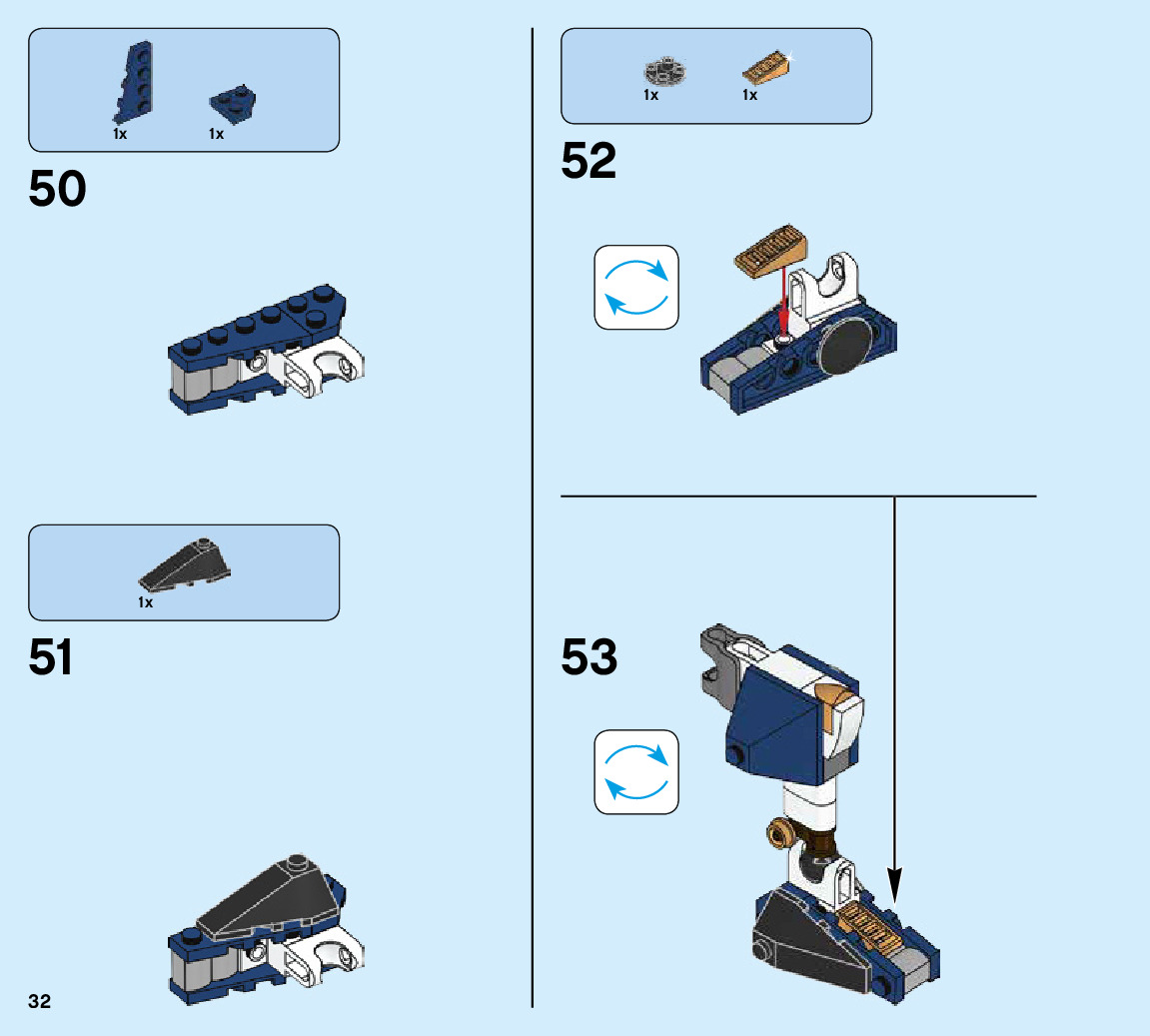 1x 1x

50

1x

51

32

1x 1x

52

53