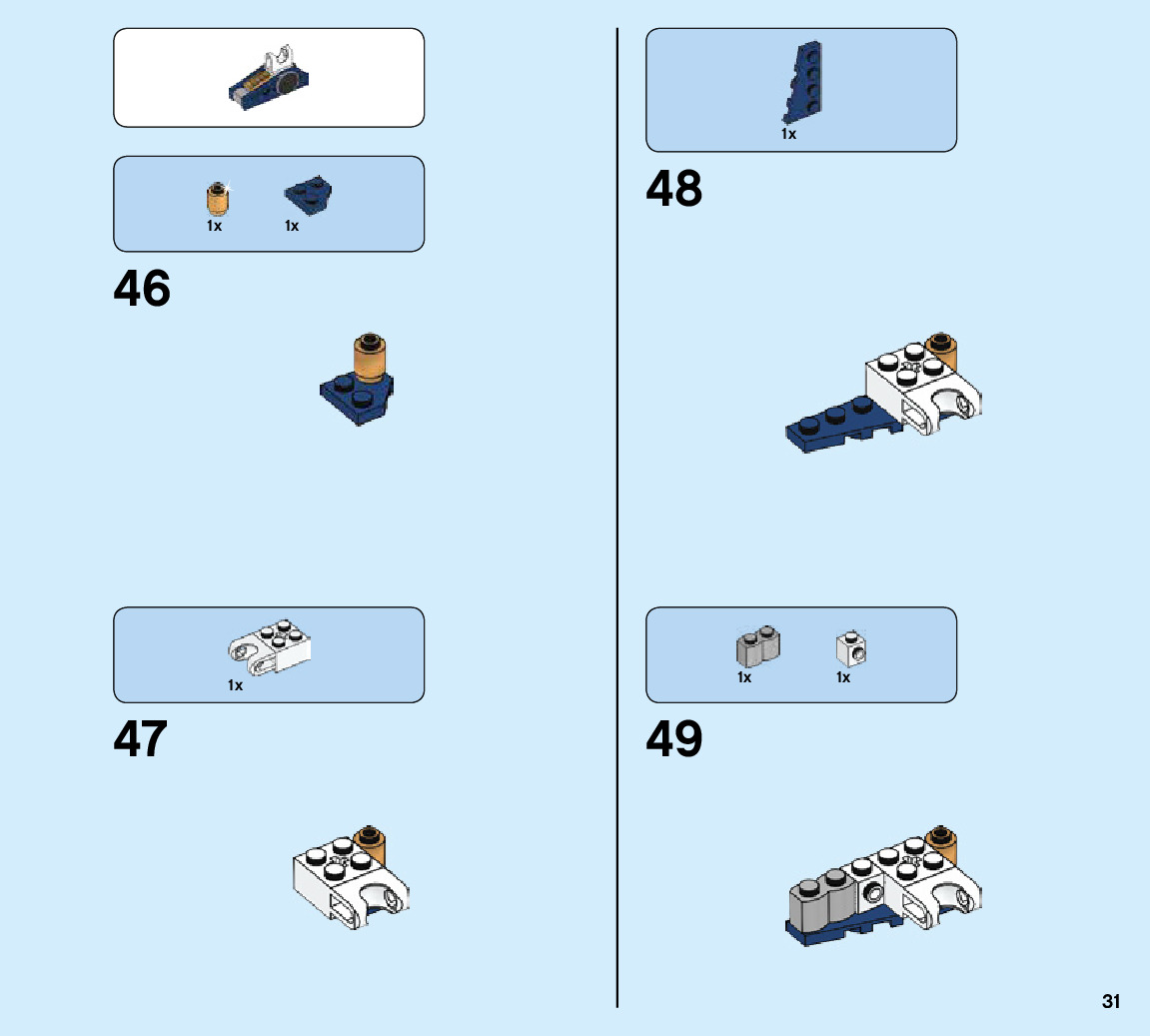 1x 1x

46

1x

47

1x

48

1x 1x

49

31