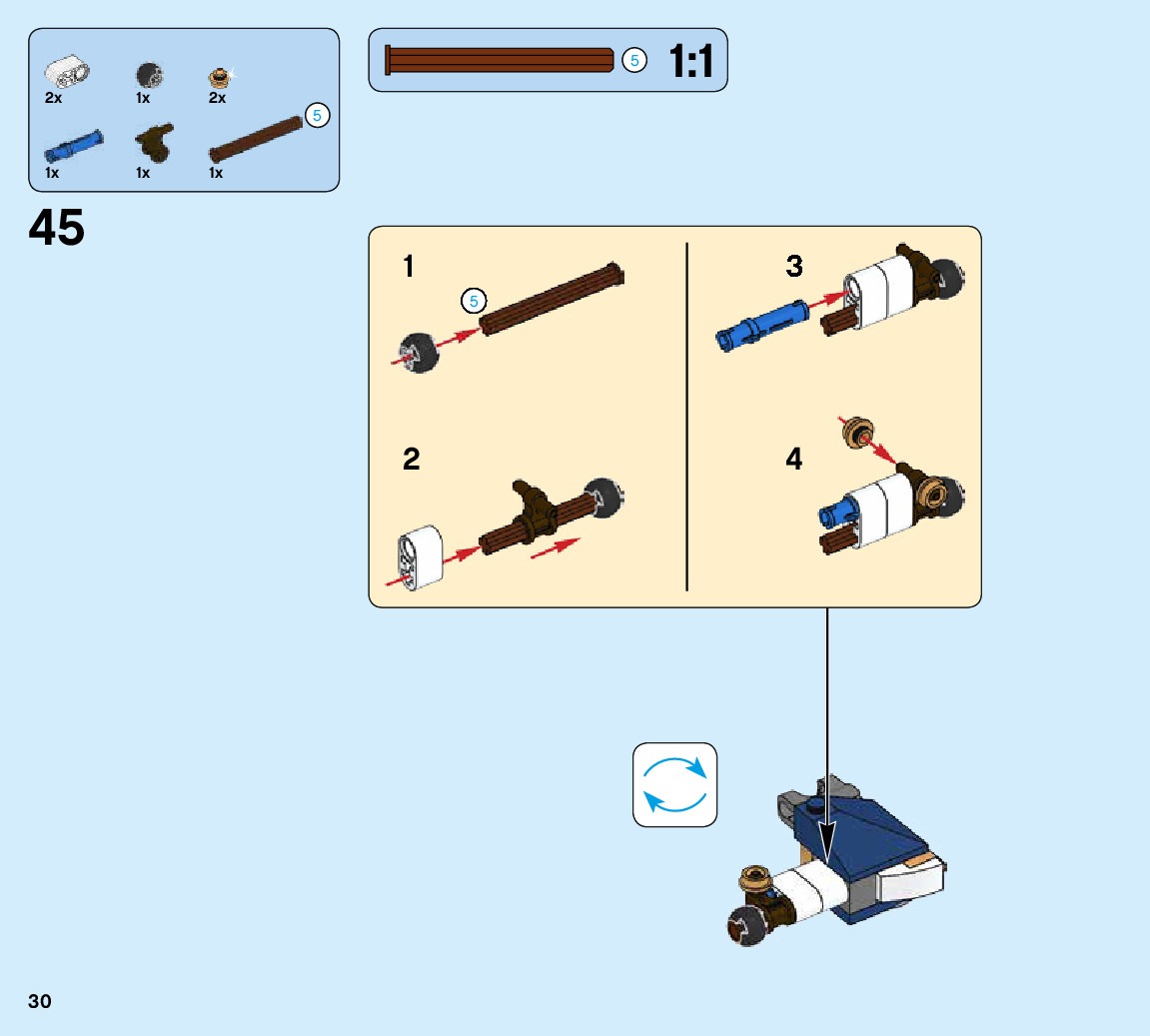 2x 1x 2x

5

1x 1x 1x

5 1:1

45

1

5

2

3

4

30