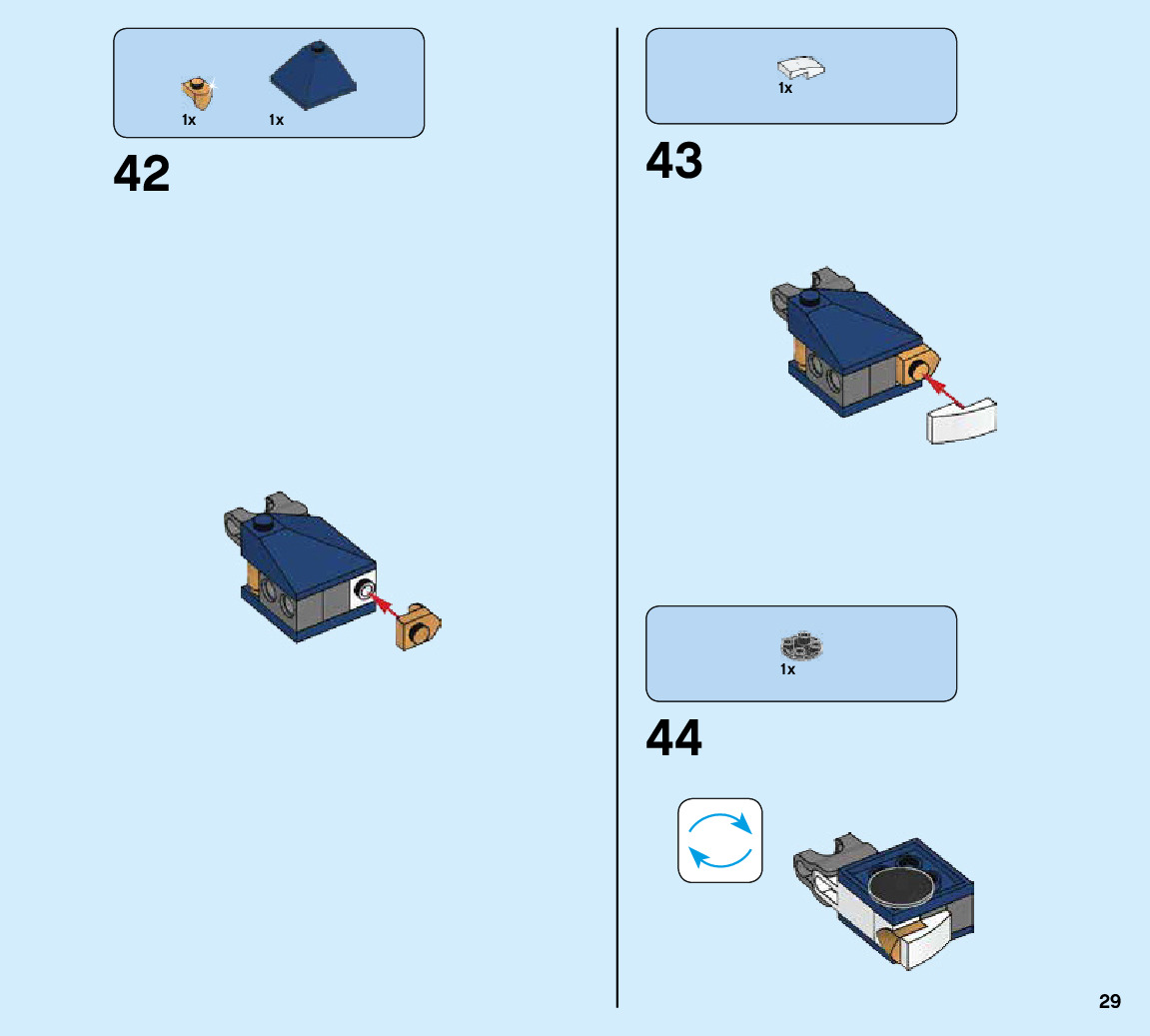 1x 1x

42

1x

43

1x

44

29