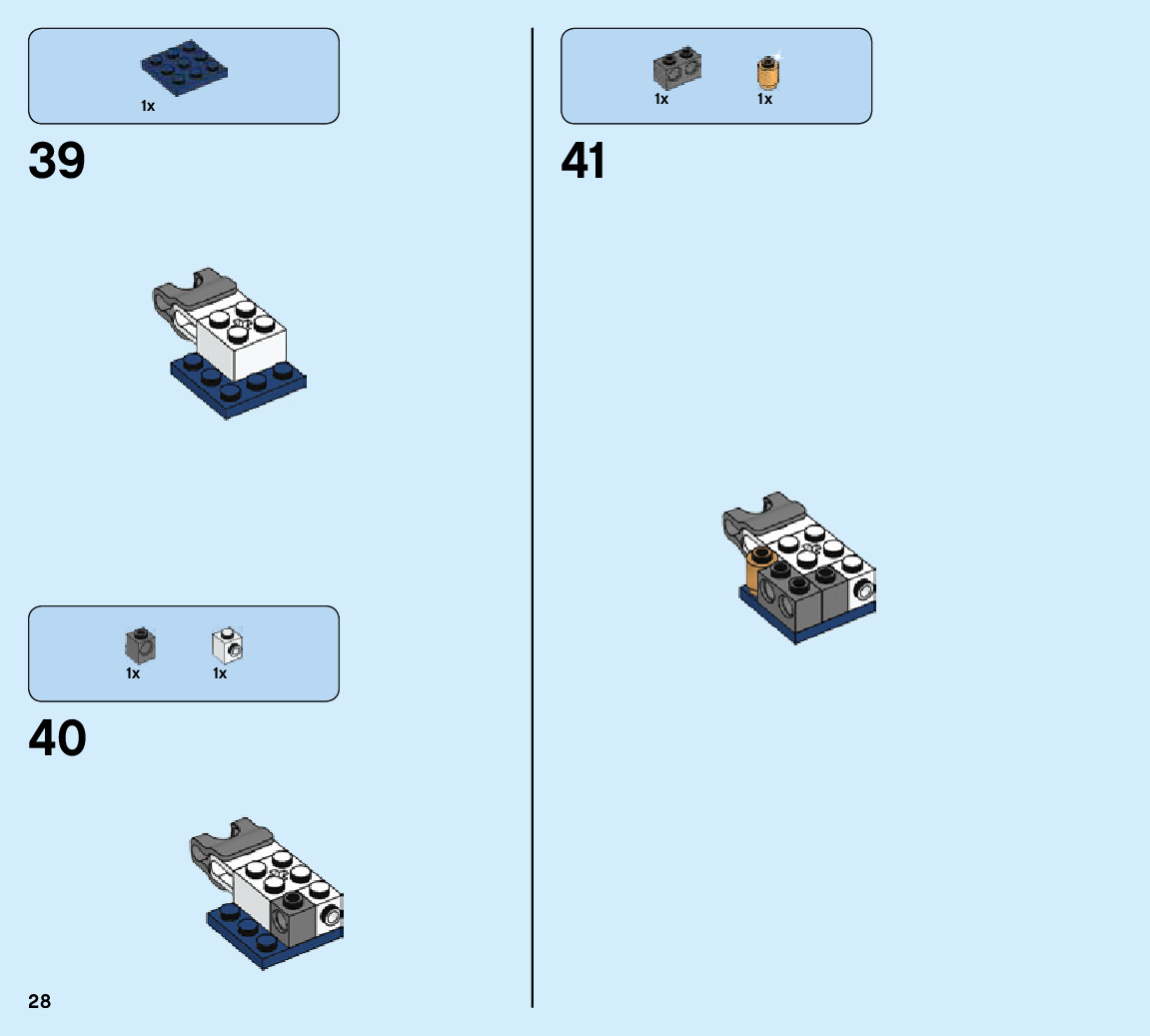 1x

39

1x 1x

40

28

1x 1x

41