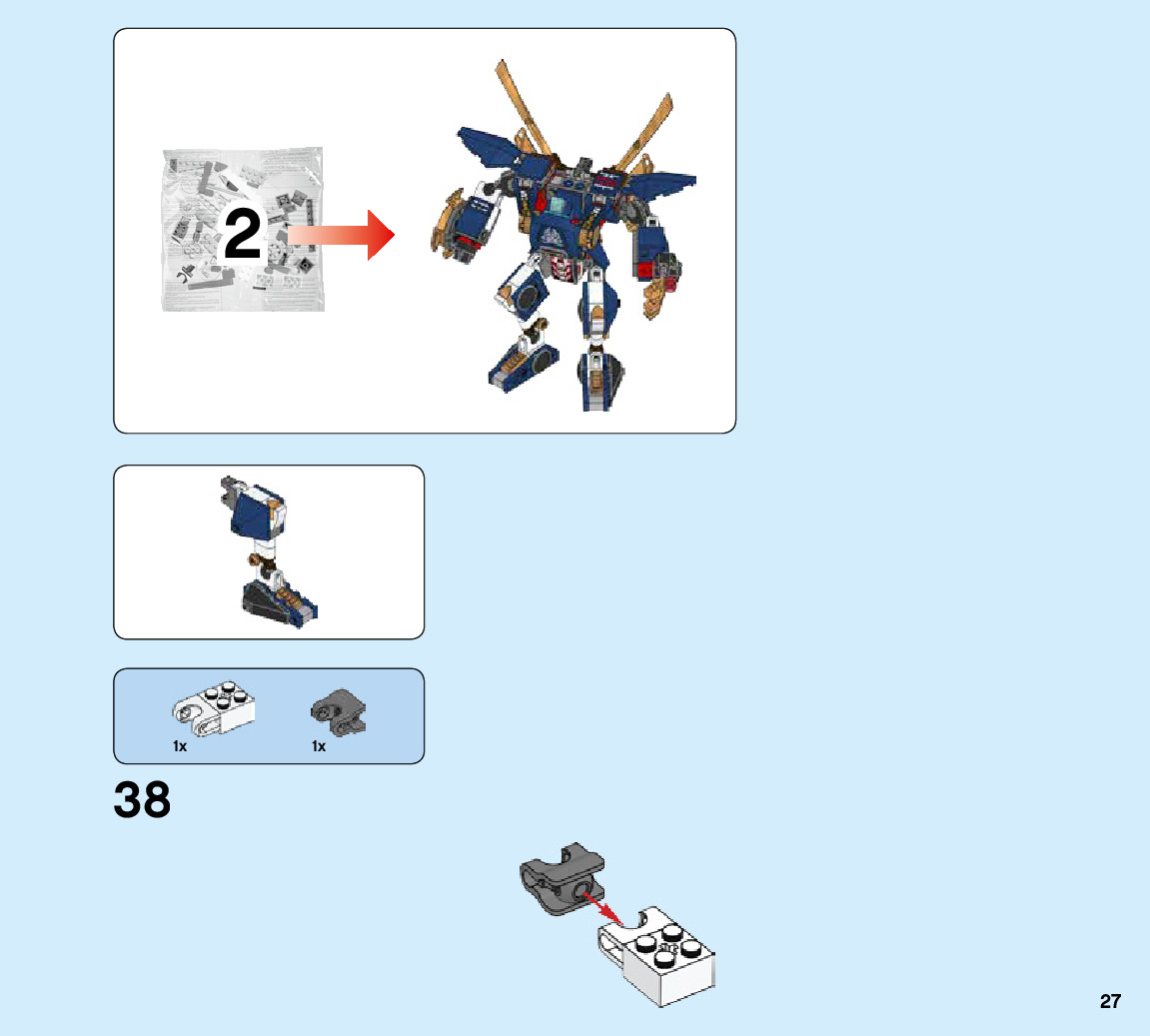 2

1x

1x

38

27