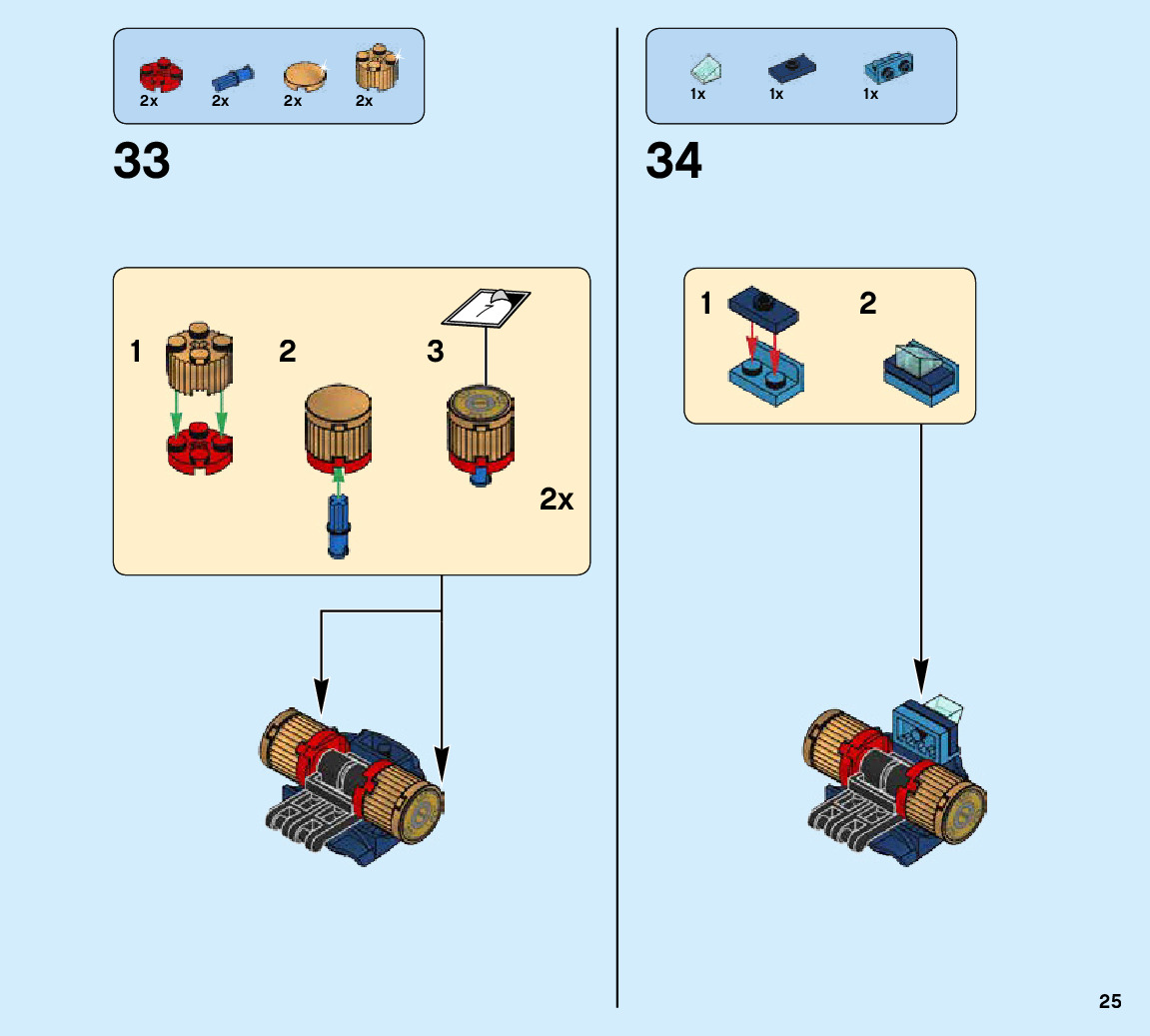 2x 2x 2x 2x

33

1 2 3

2x

1x 1x 1x

34

1 2

25