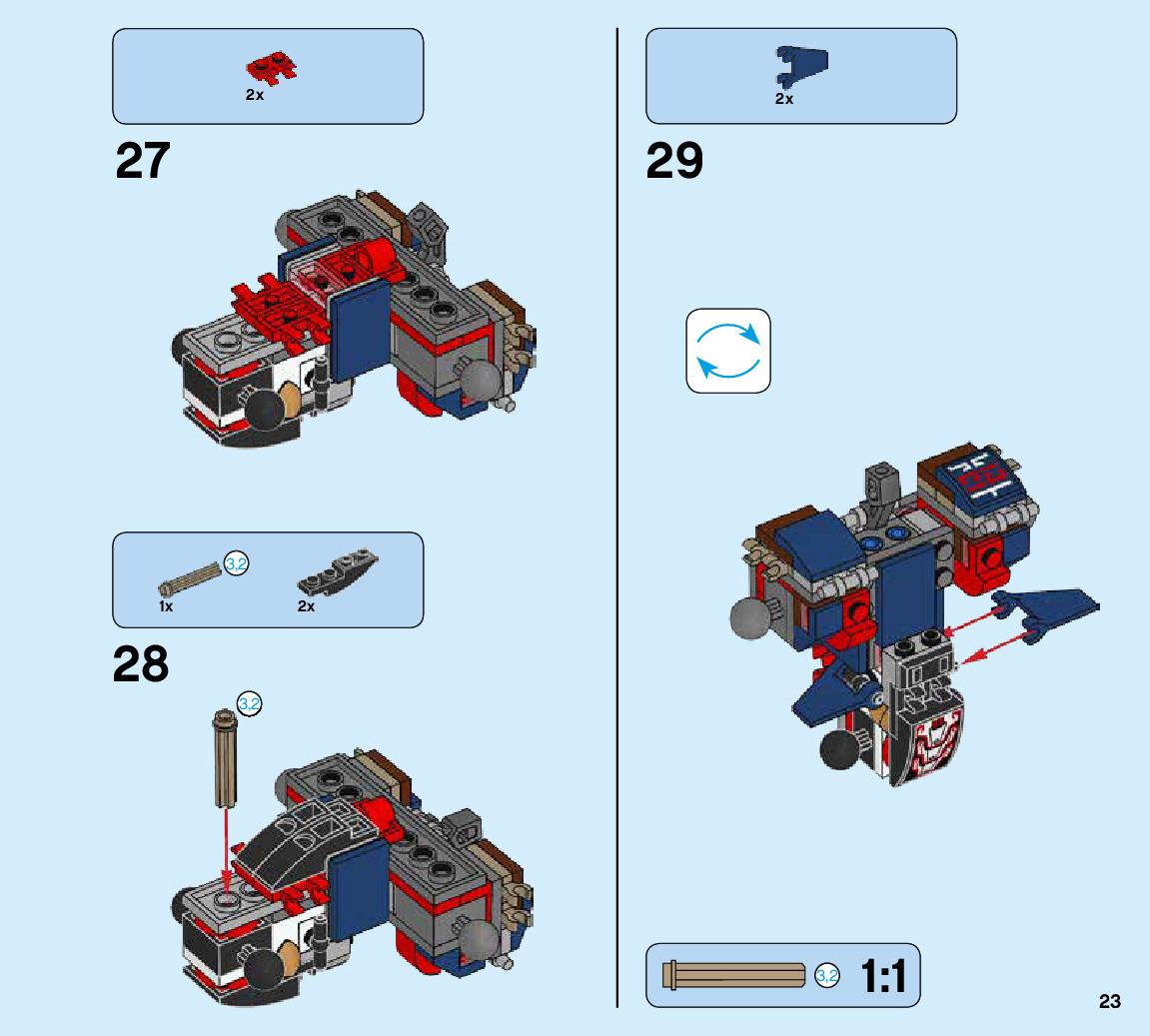 2x

27

3.2

1x

2x

28

3.2

2x

29

3.2

1:1

23