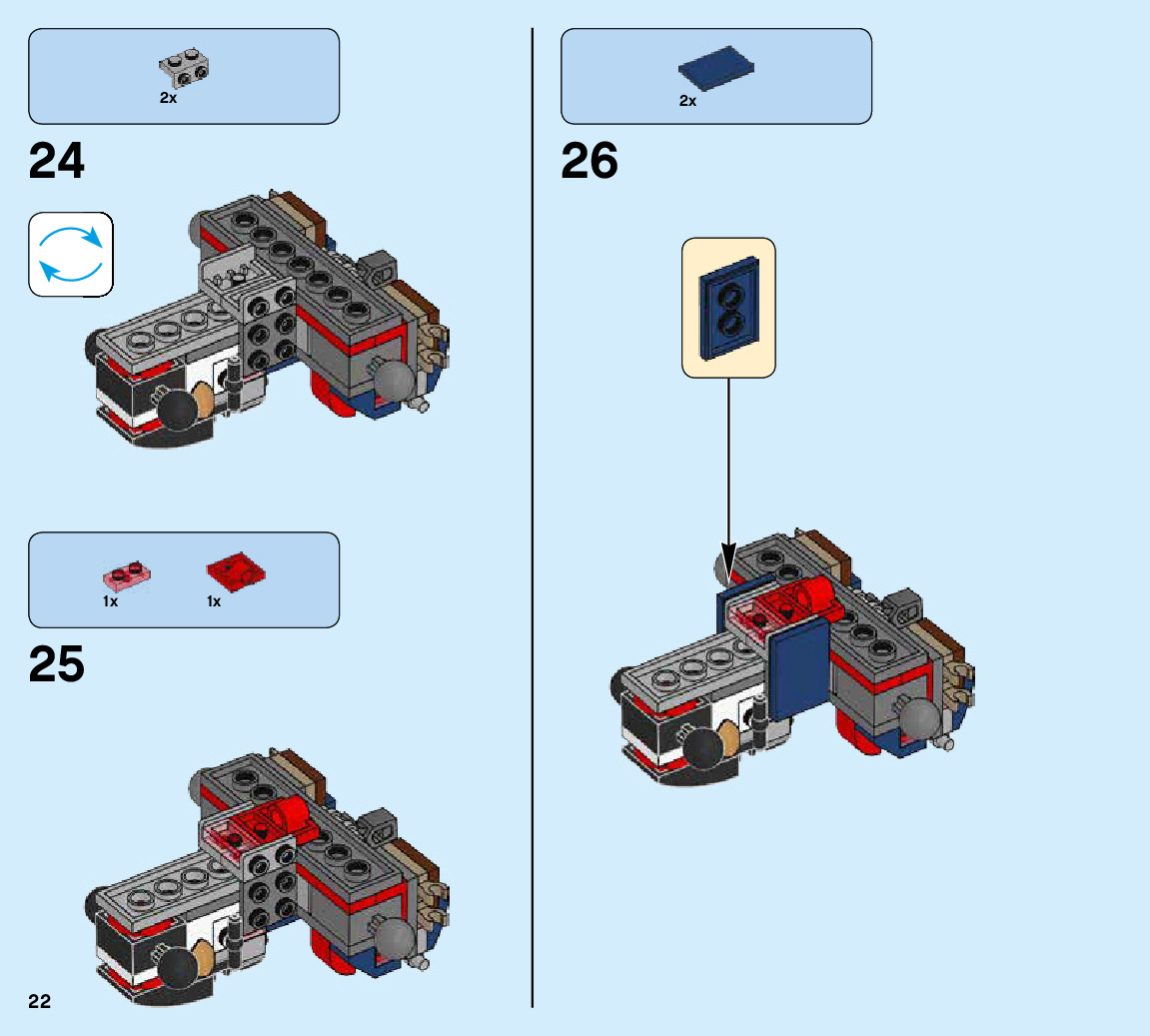 2x

24

1x 1x

25

22

2x

26