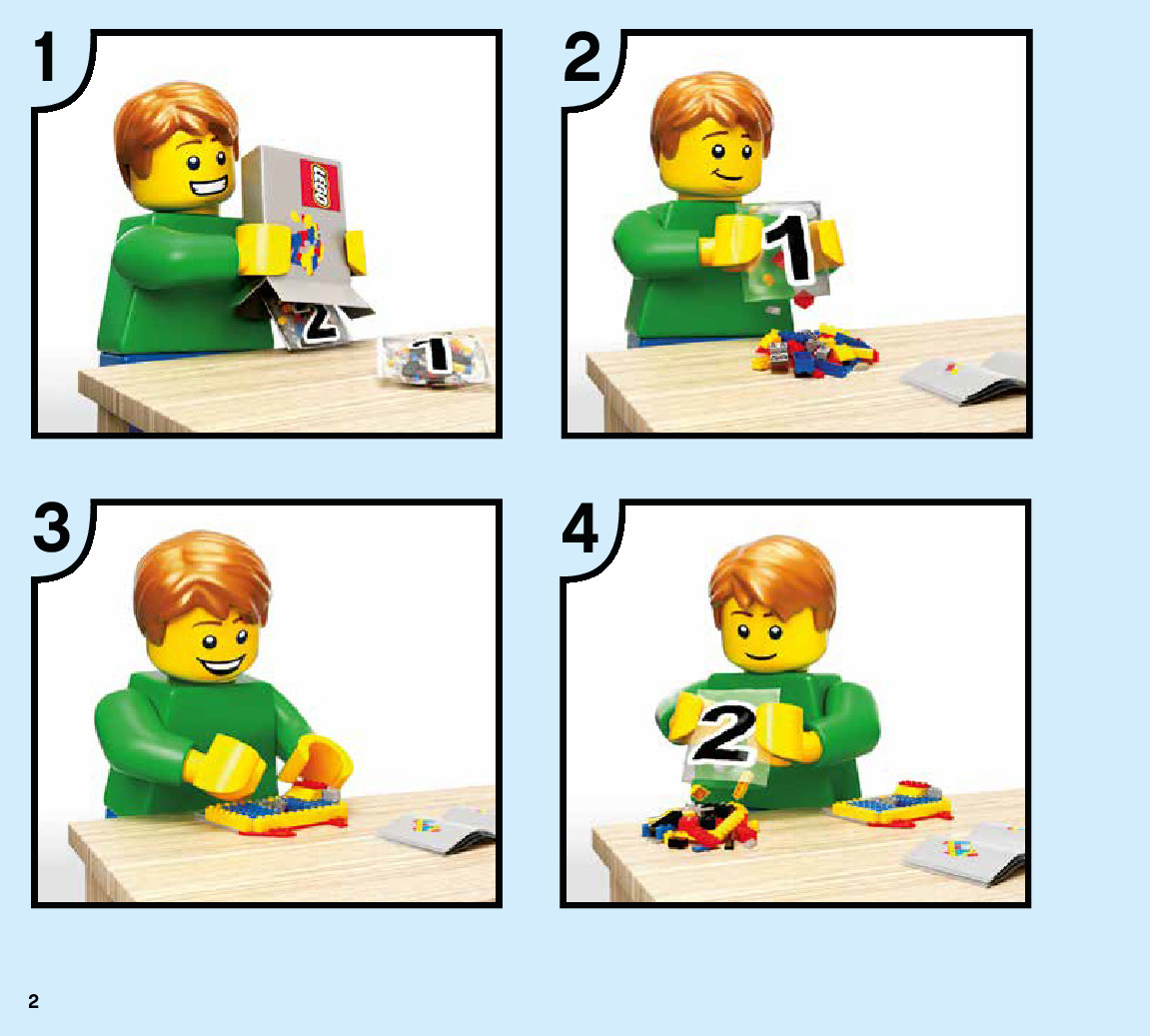 1

LEGO

2

1

2

1

3

4

2

2