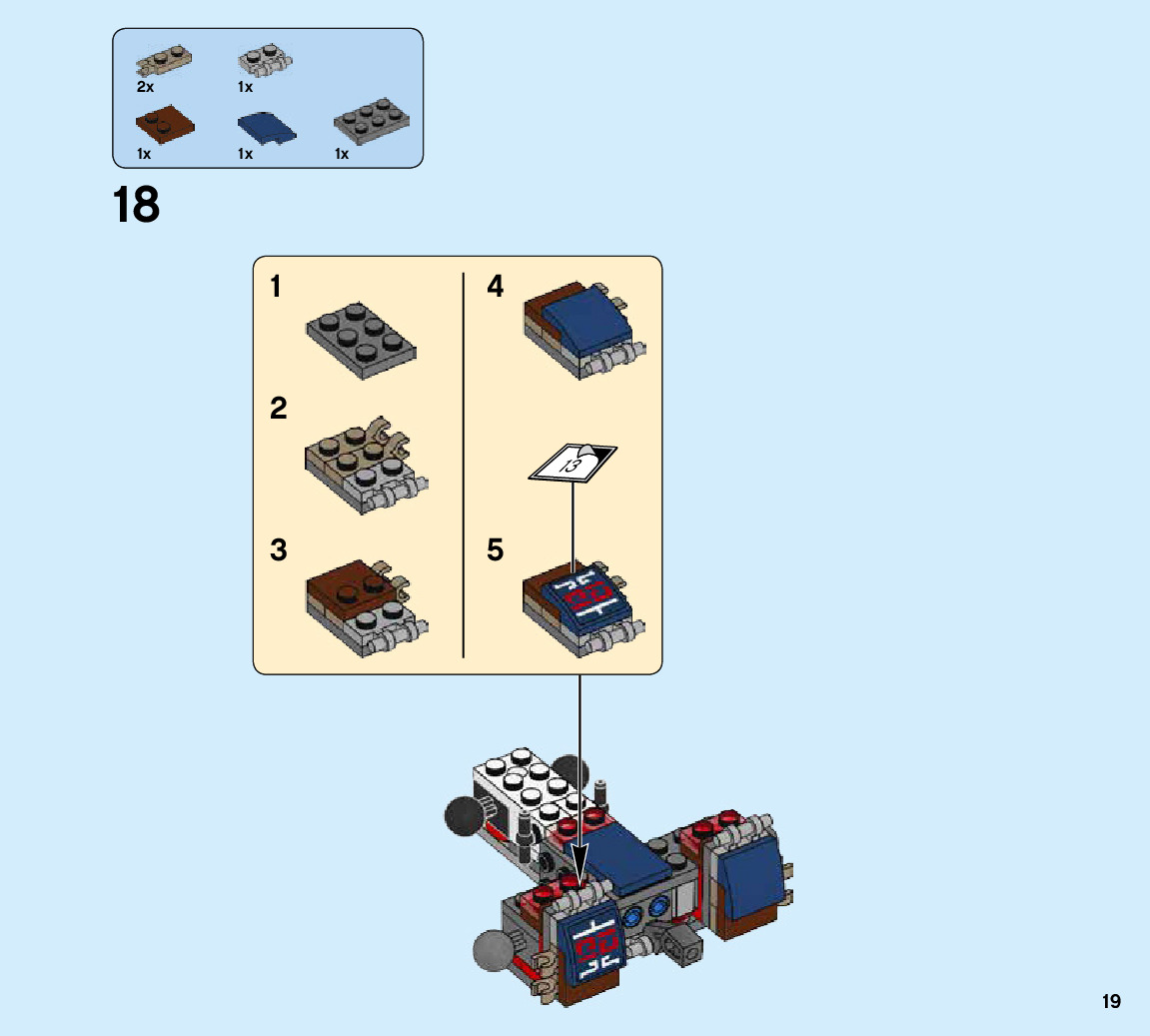 2x
1x
1x
1x
1x

18

1
2
3
4
13
5

19