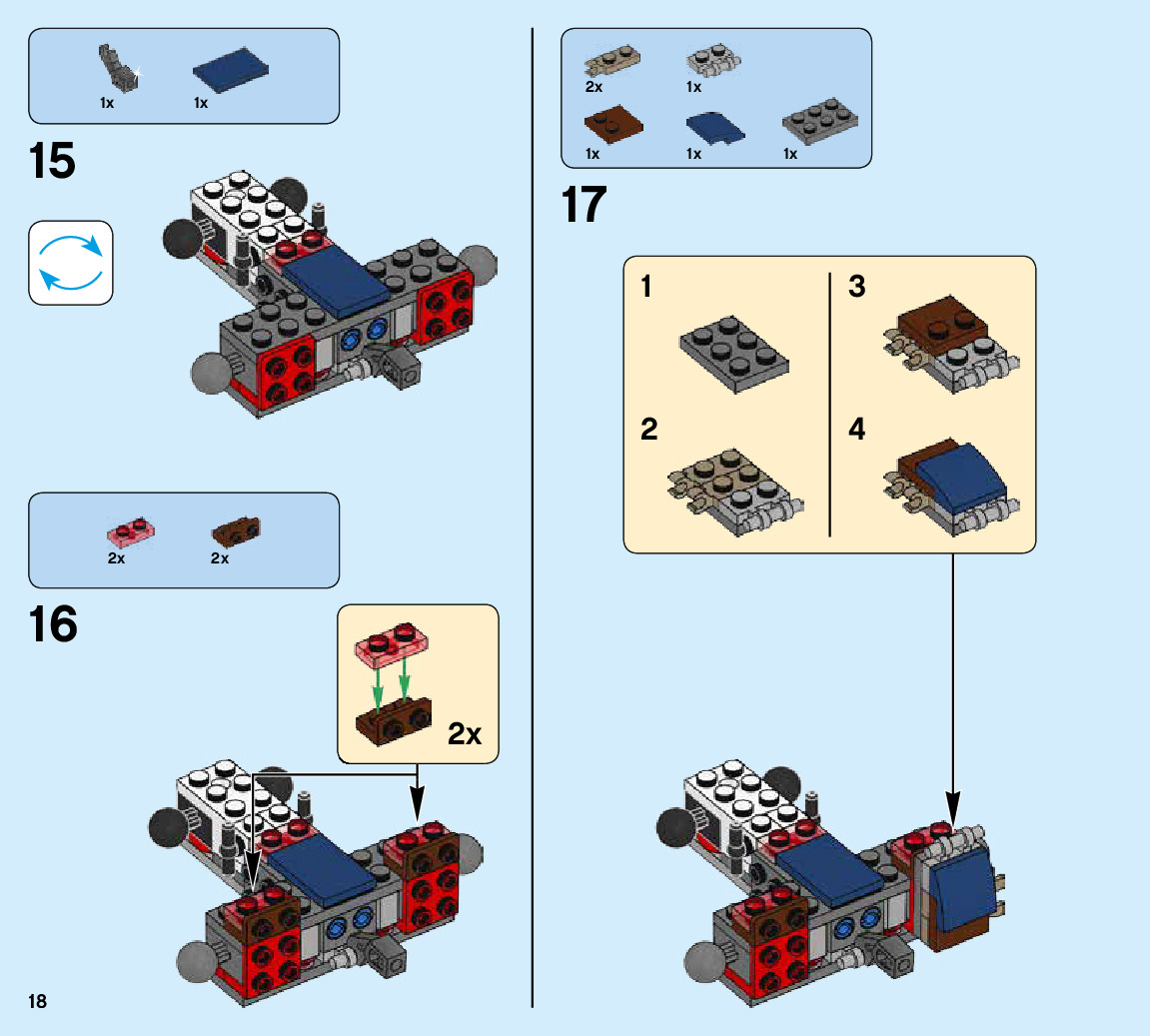 1x 1x

15

2x 2x

16

2x

18

2x 1x

1x 1x 1x

17

1

2

3

4