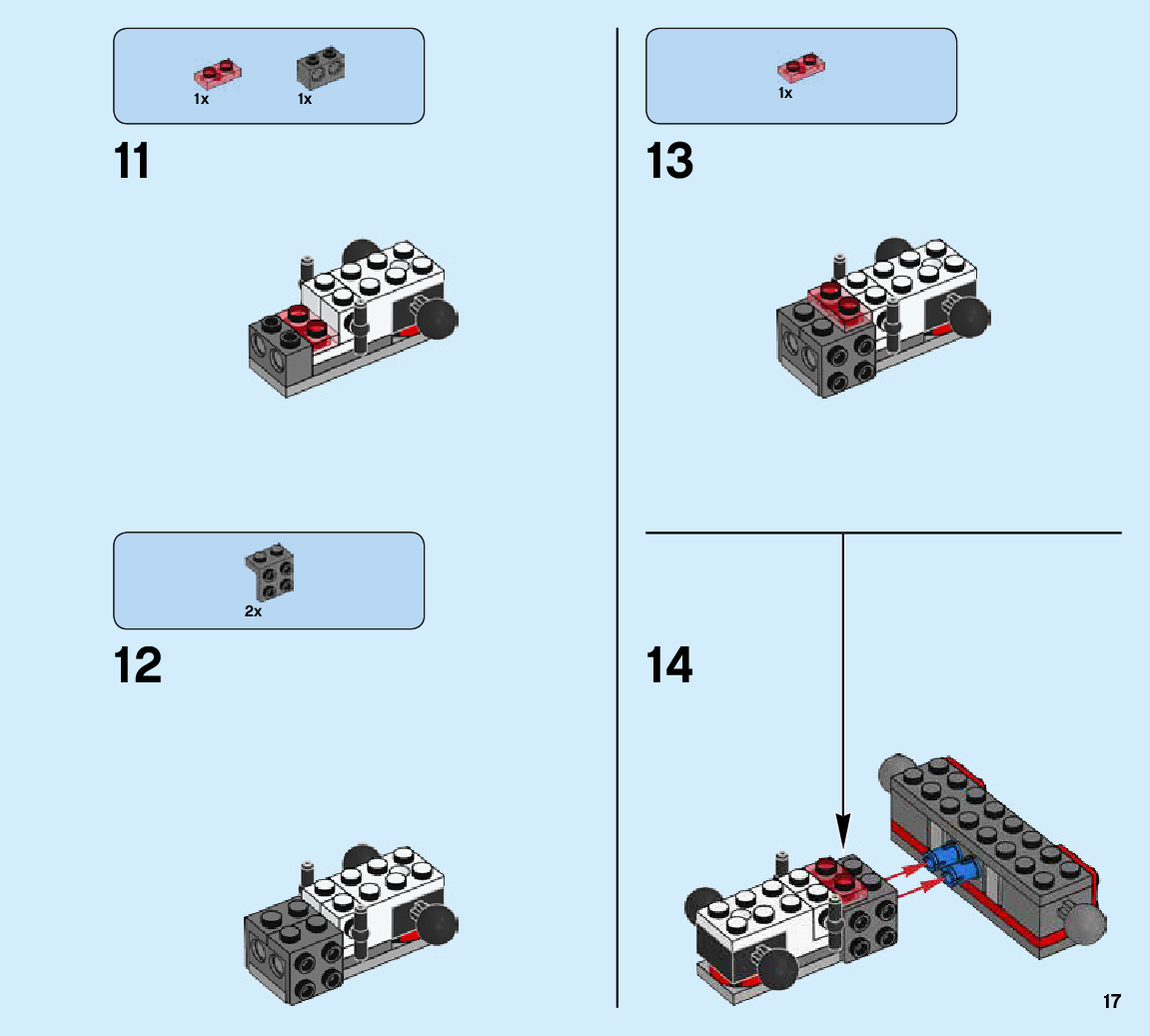 1x 1x

11

2x

12

1x

13

14

17