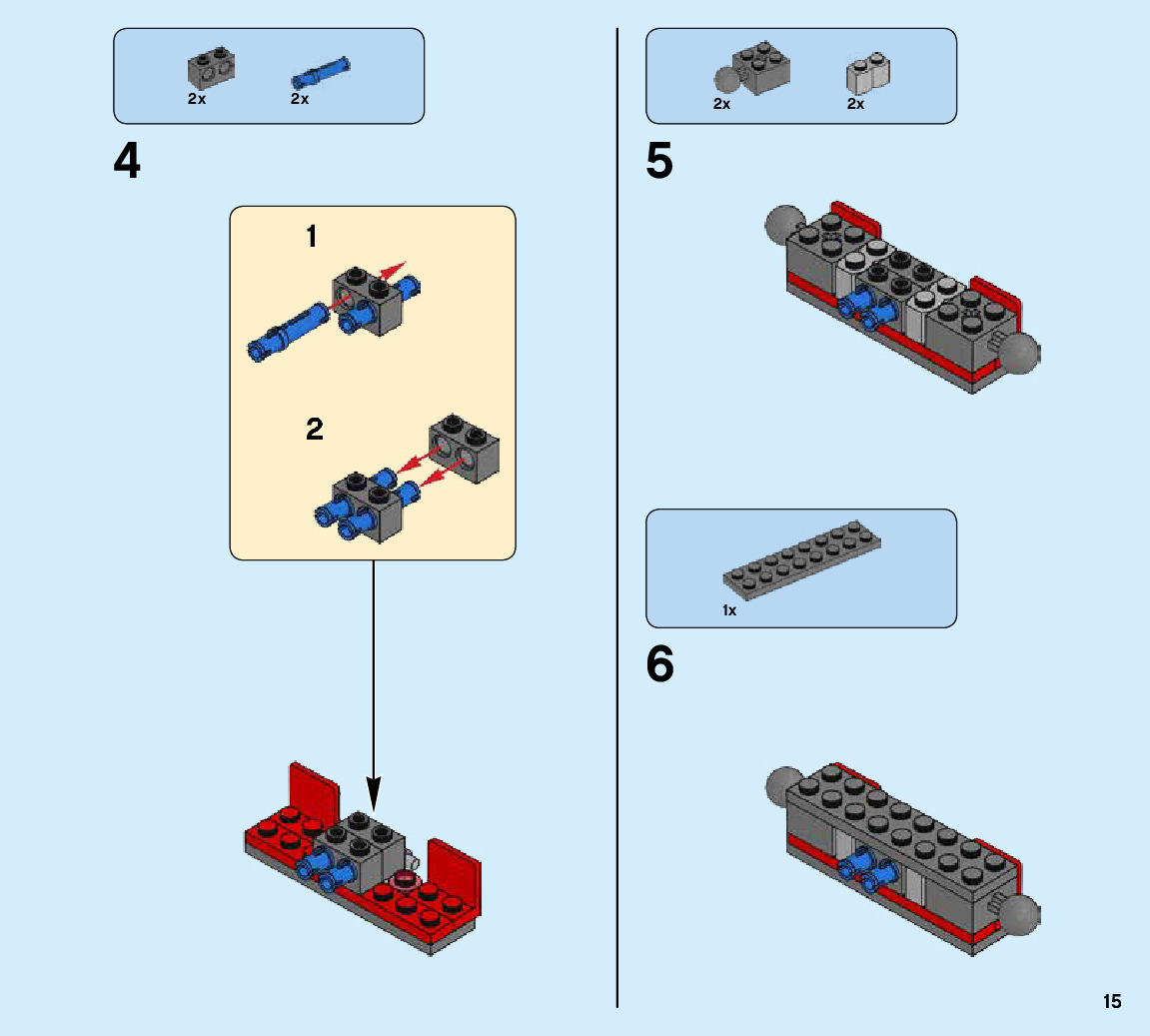 2x 2x

4

1

2

2x 2x

5

1x

6

15