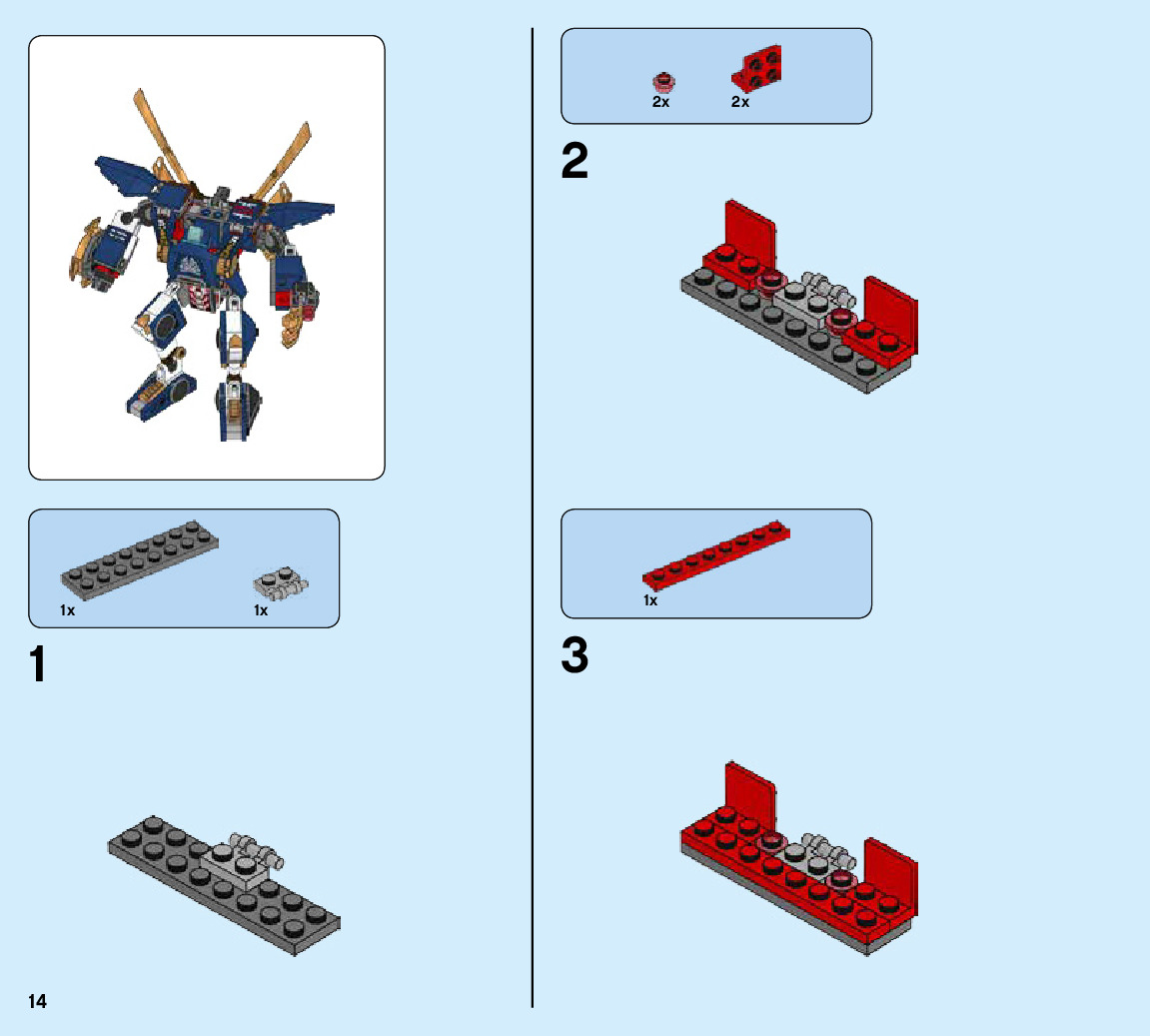 1x

1x

1

14

2x

2x

2

1x

3