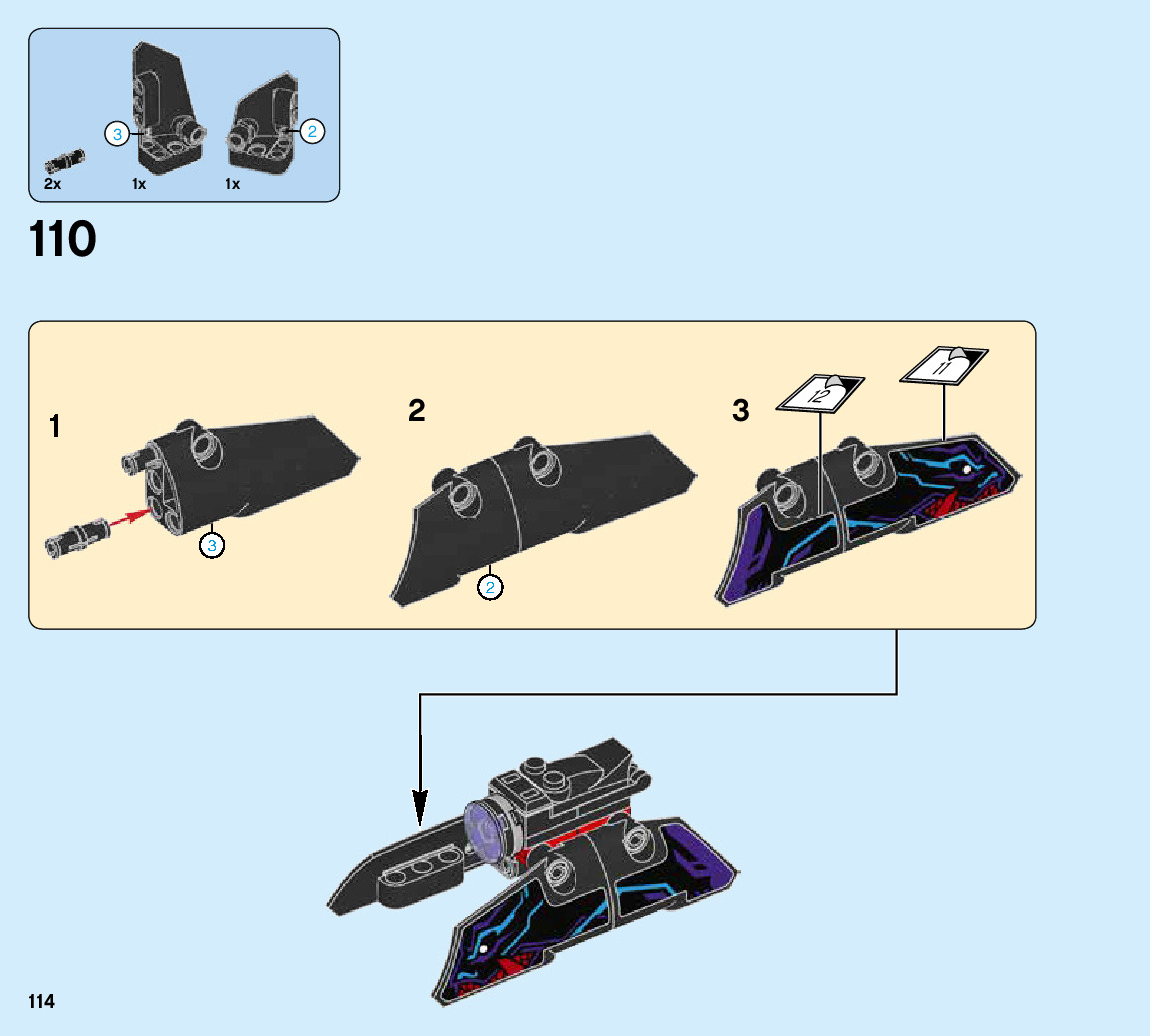 3
2
2x
1x
1x

110

1
3

2
2

3
12
11

114