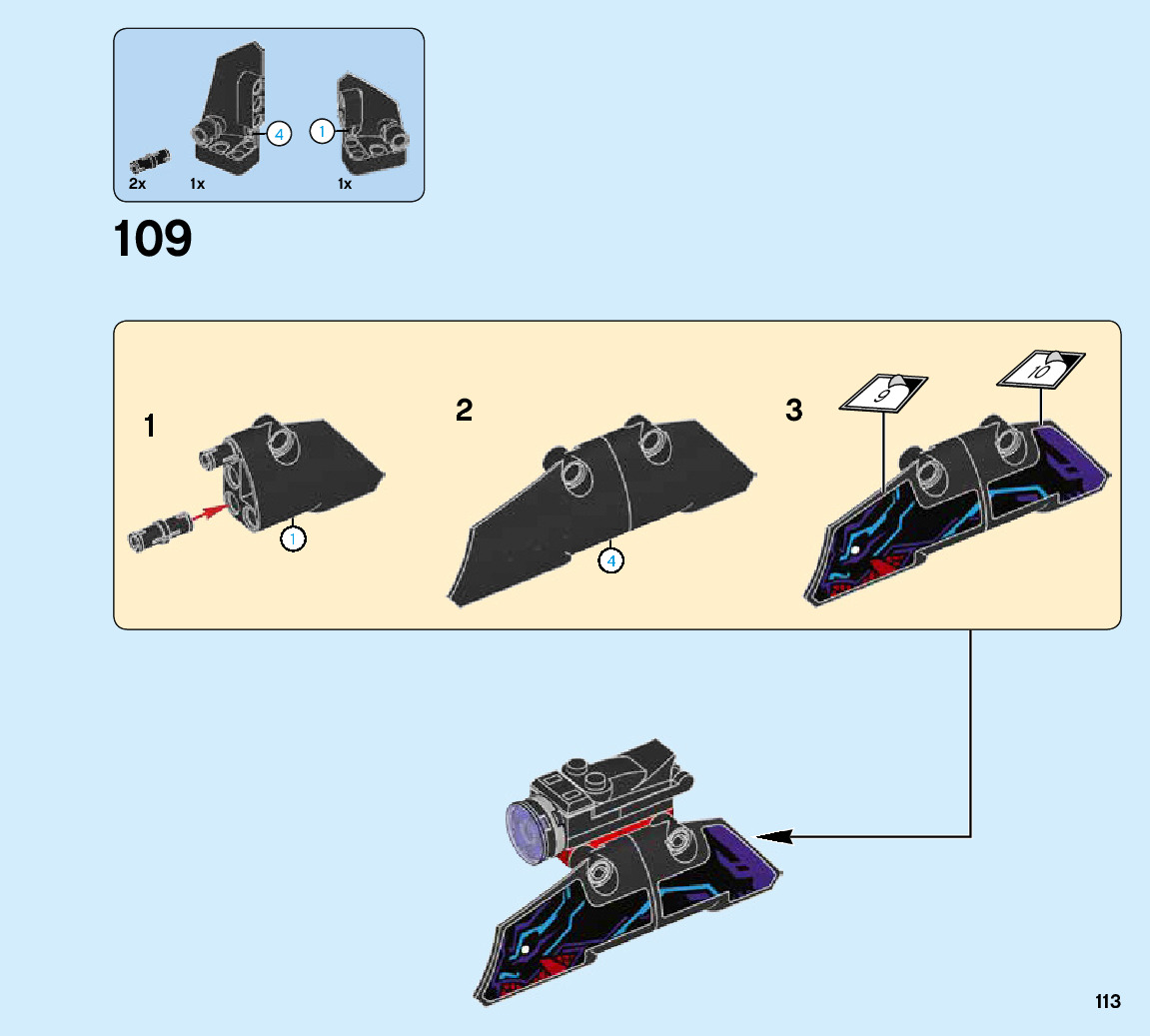 4 1
2x 1x 1x

109

1
1

2
4

3
9 10

113