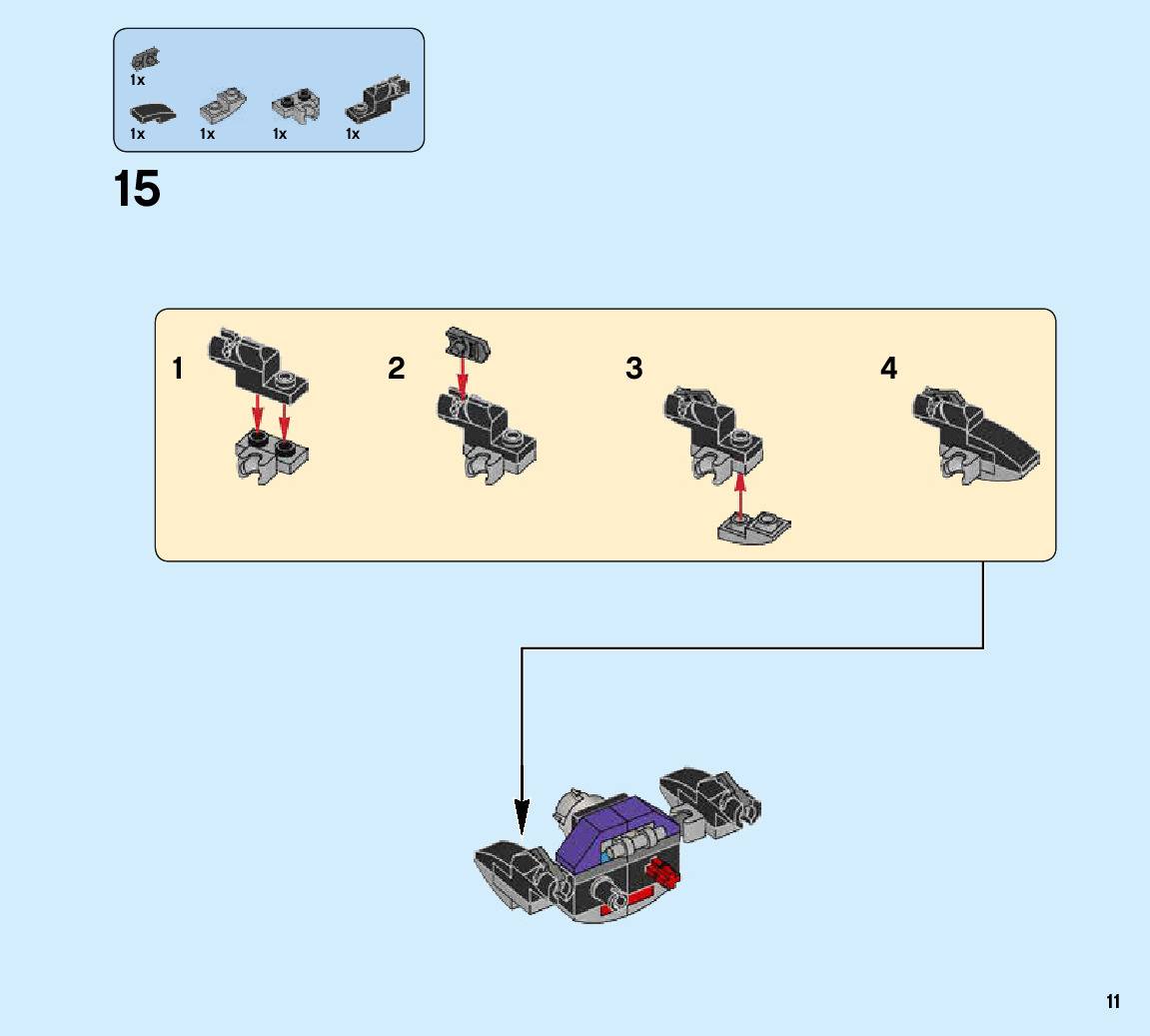 1x

1x 1x 1x 1x

15

1

2

3

4

11